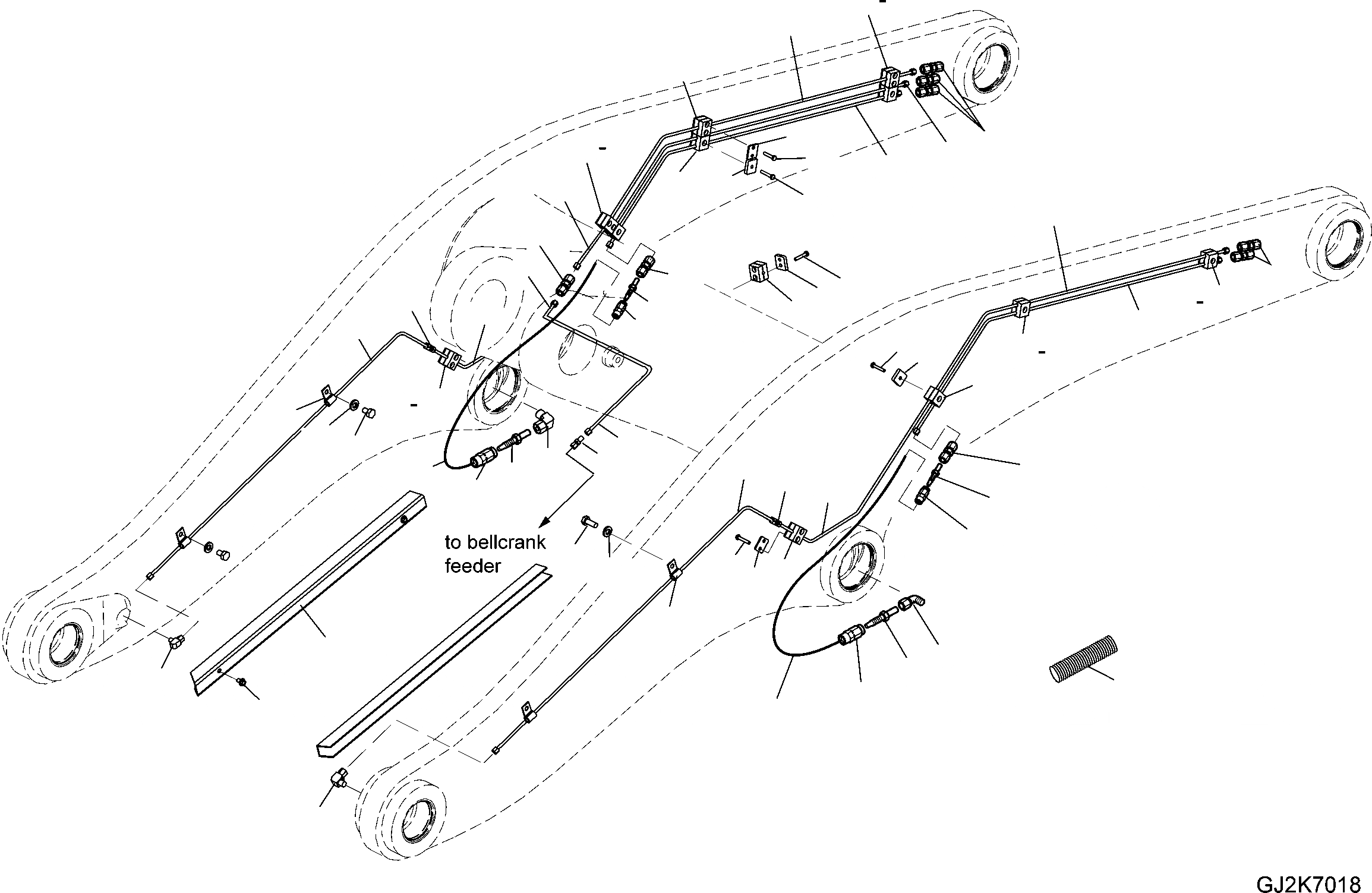 to bellcrank feeder

GJ2K7018