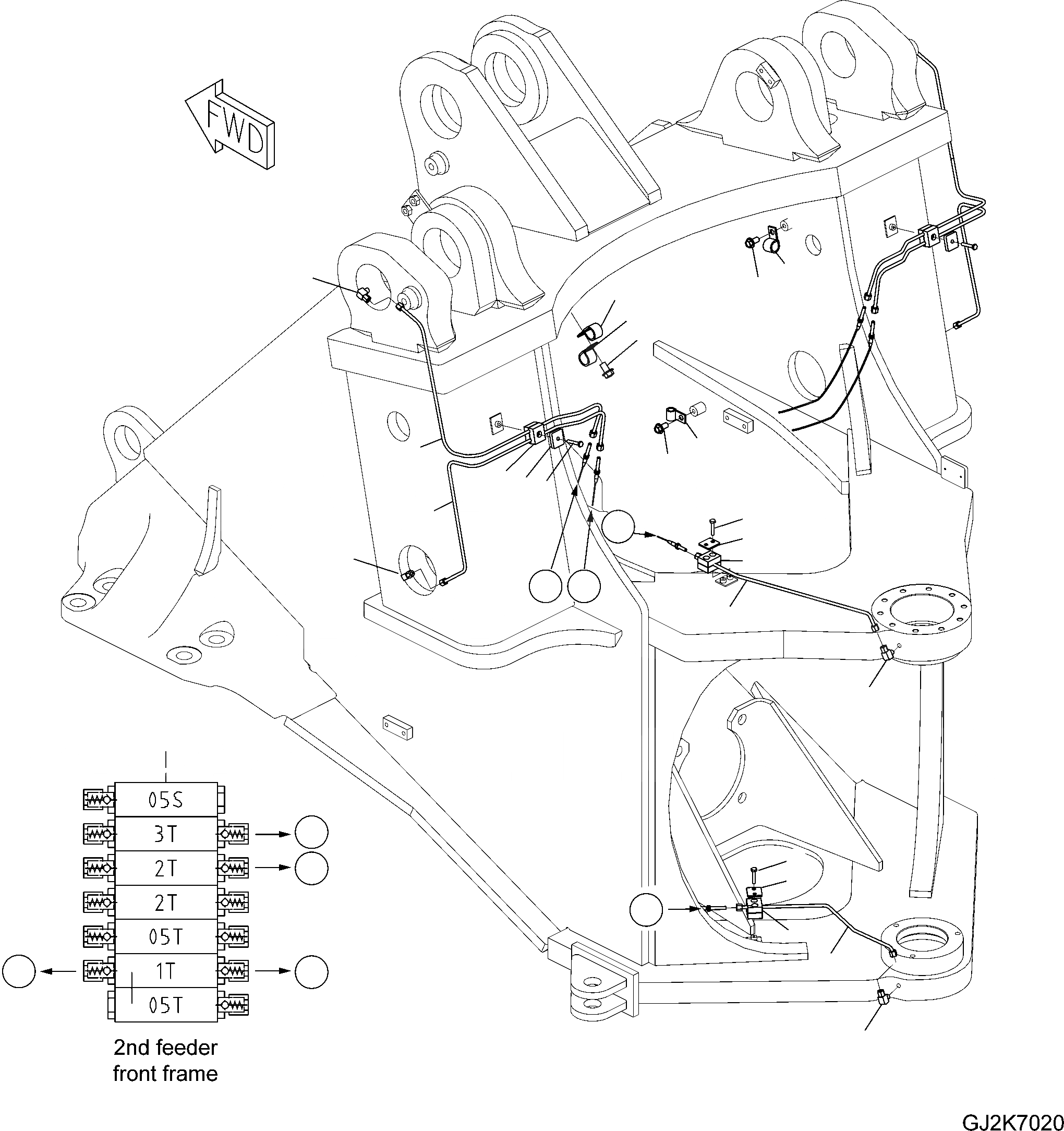 FWD

05S
3T
2T
2T
05T
1T
05T

2nd feeder
front frame

GJ2K7020