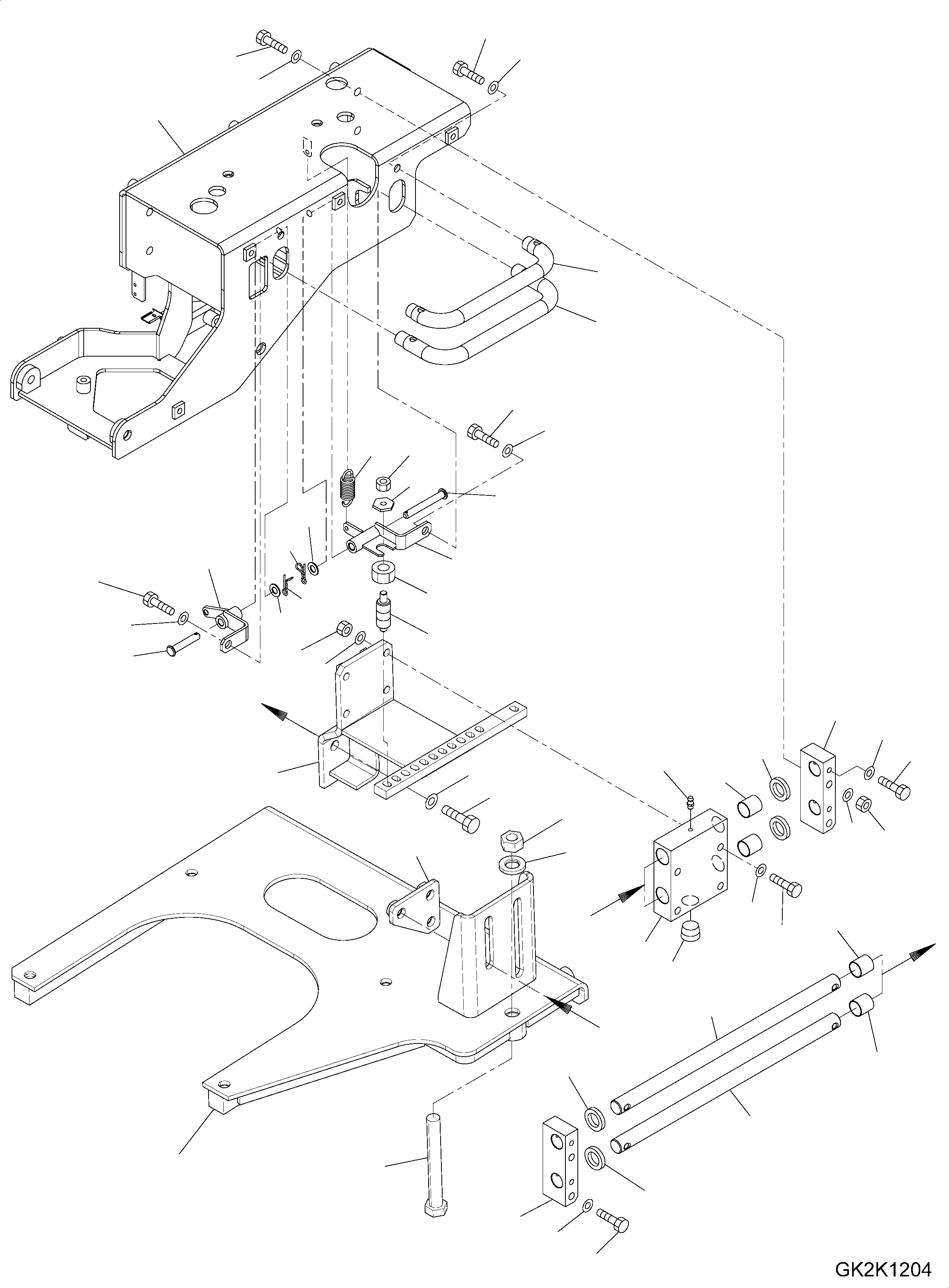 GK2K1204