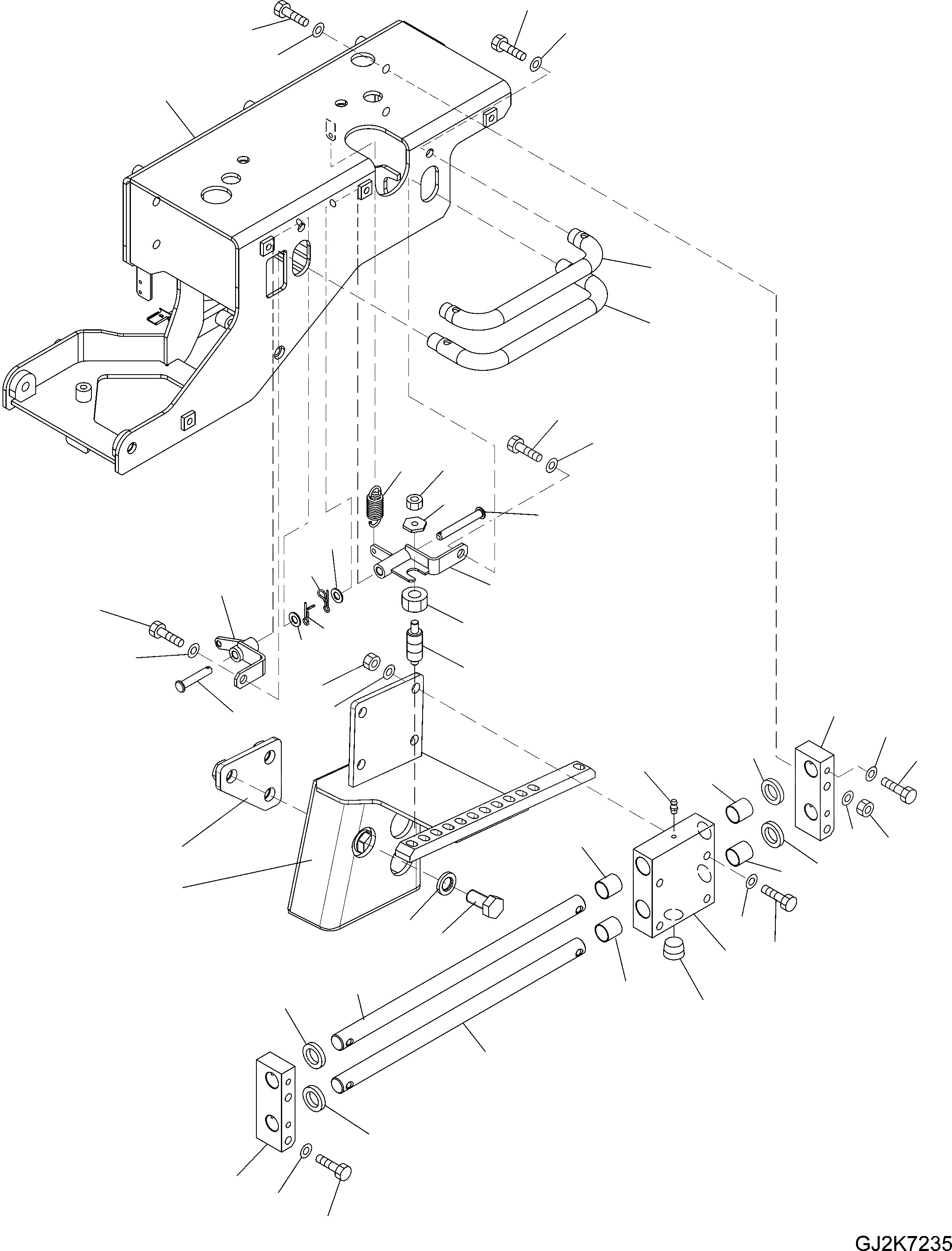 GJ2K7235