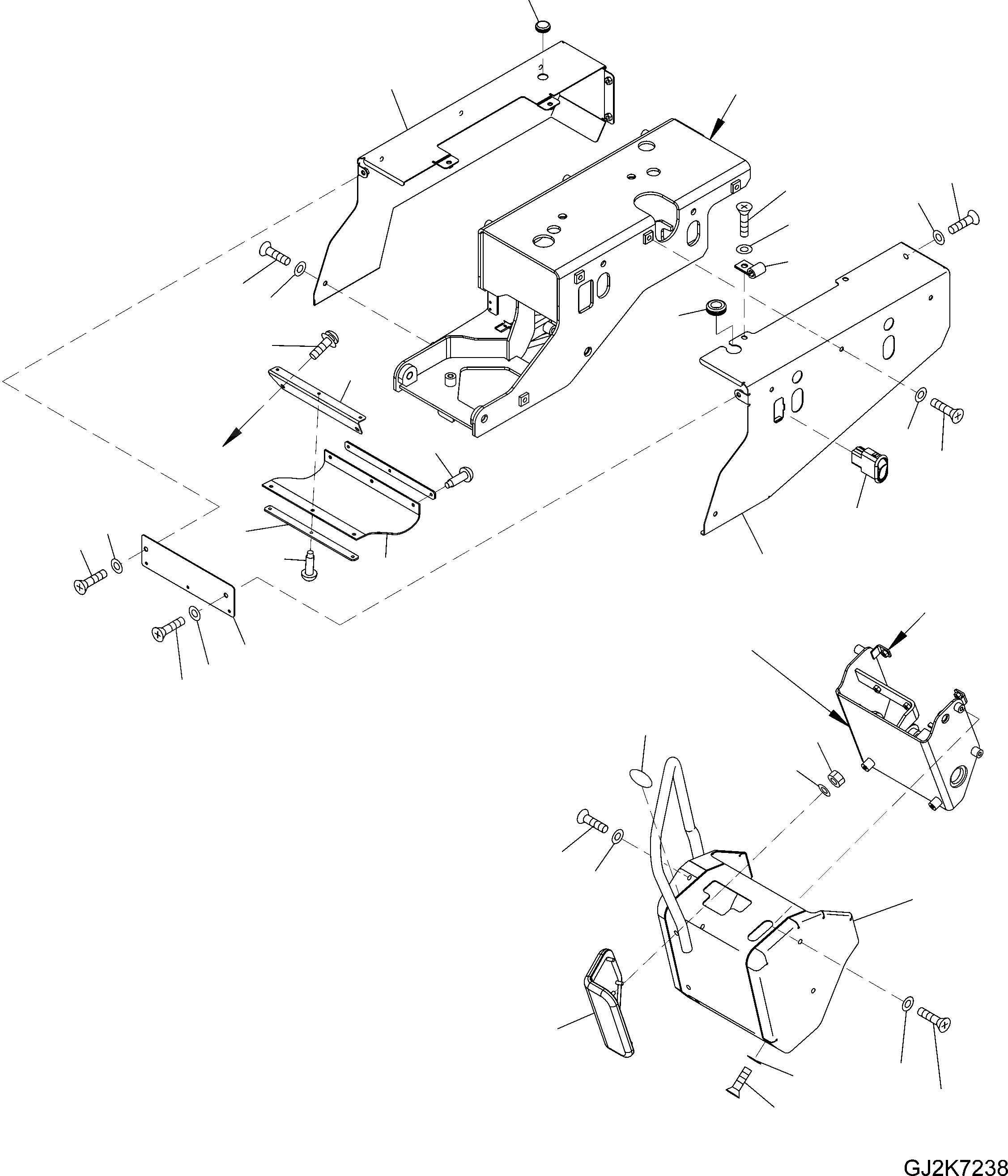 GJ2K7238