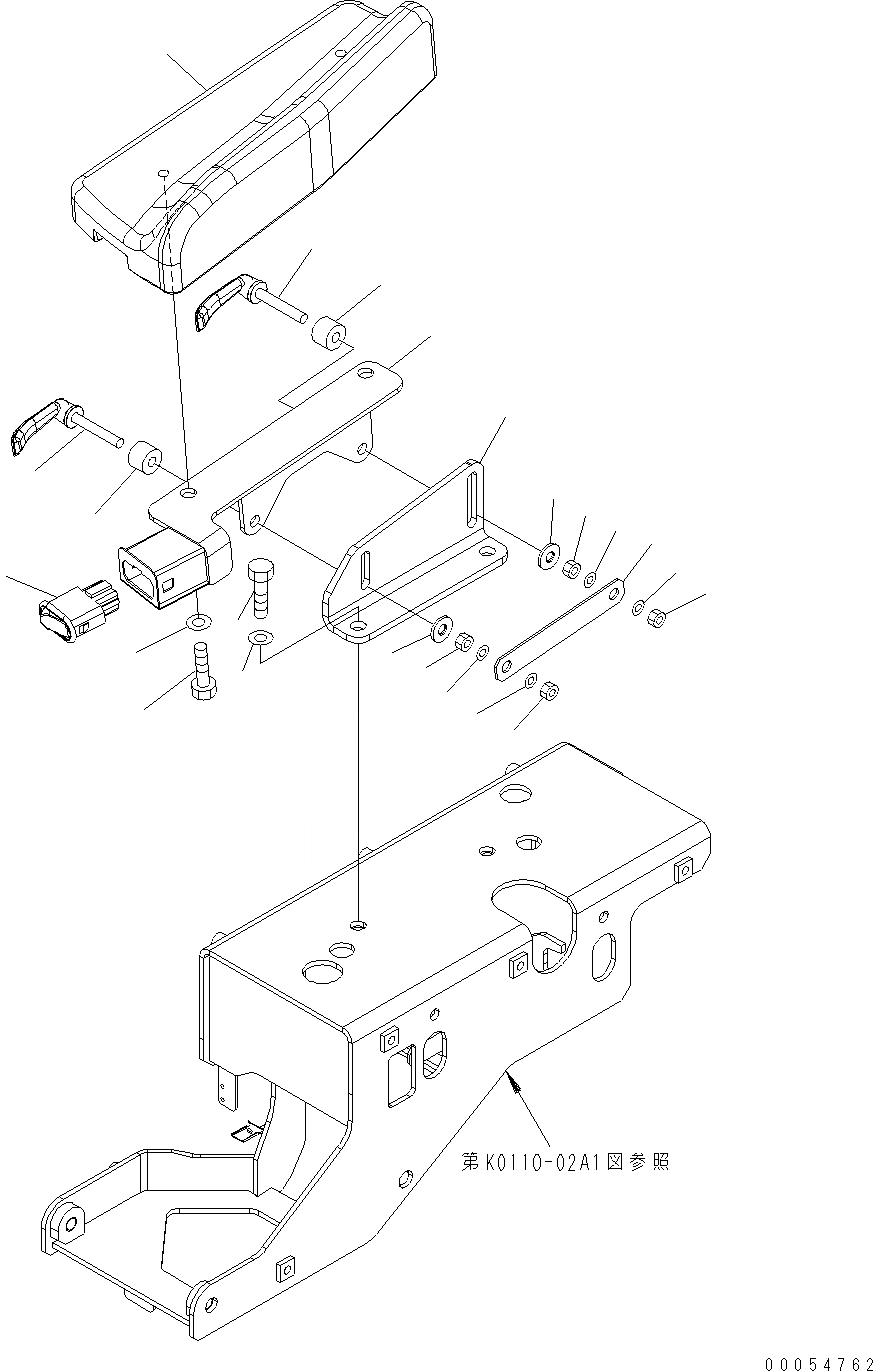 第K0110-02A1図参照

00054762