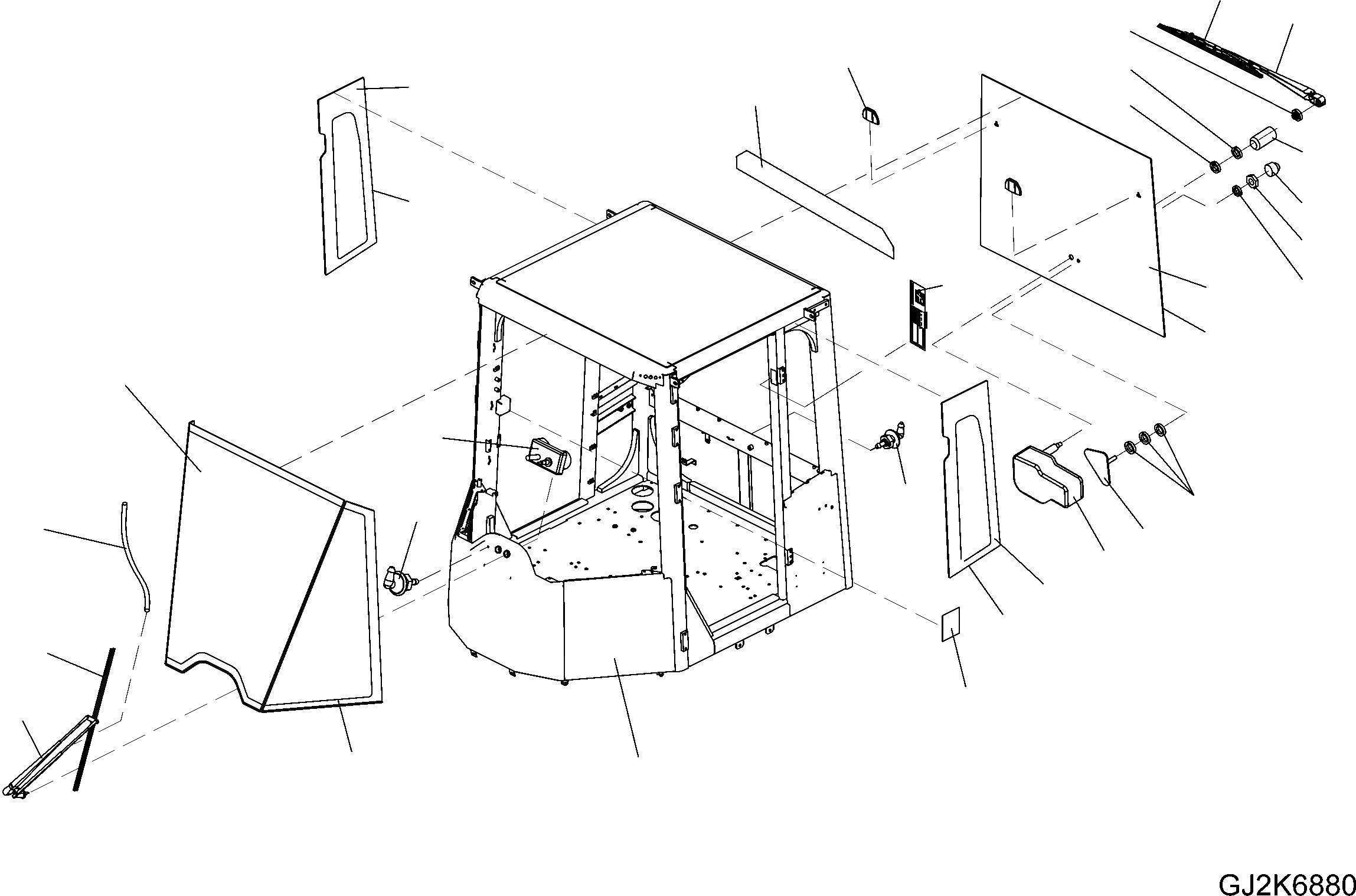 GJ2K6880