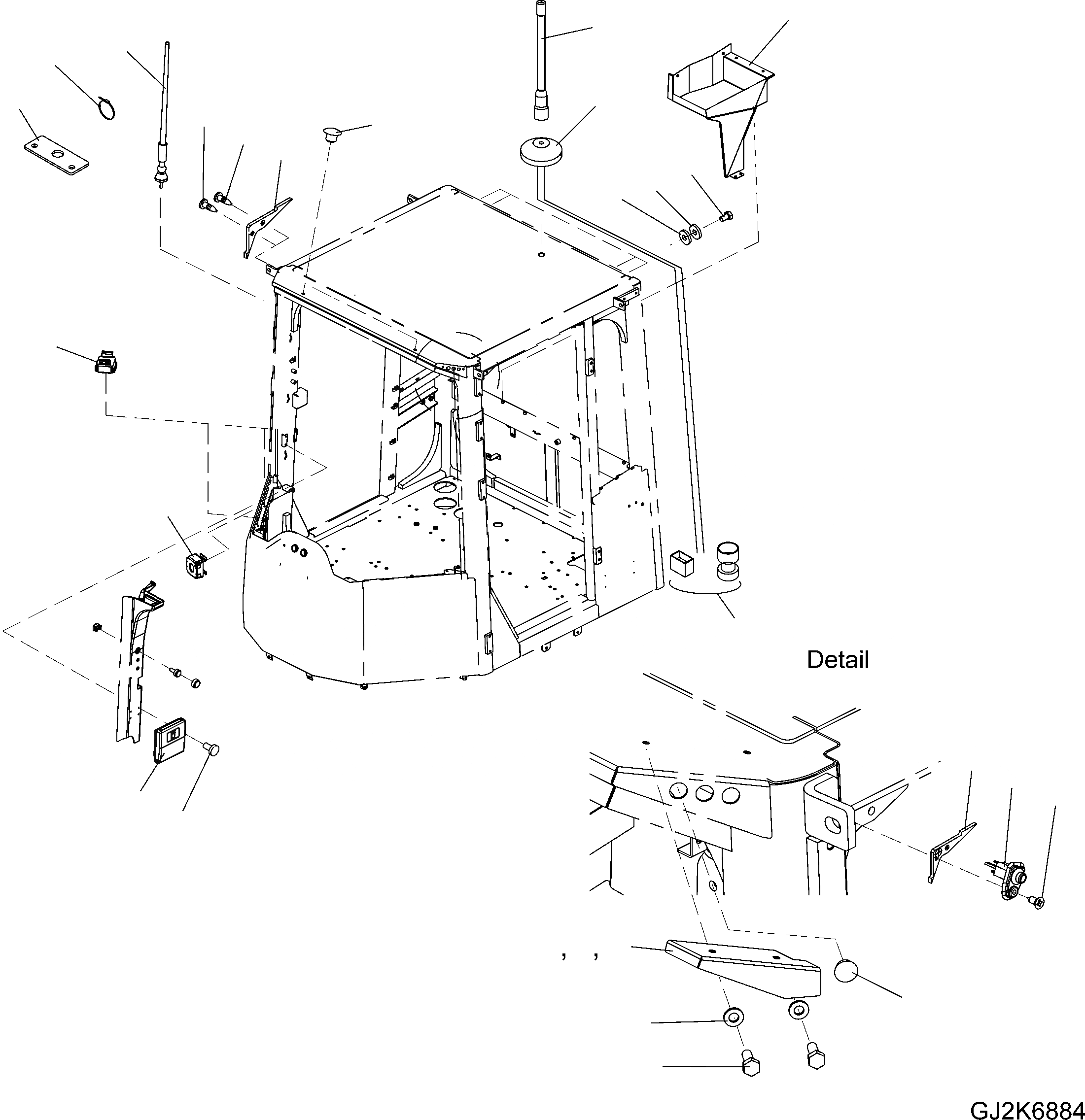 Detail

, ,

GJ2K6884