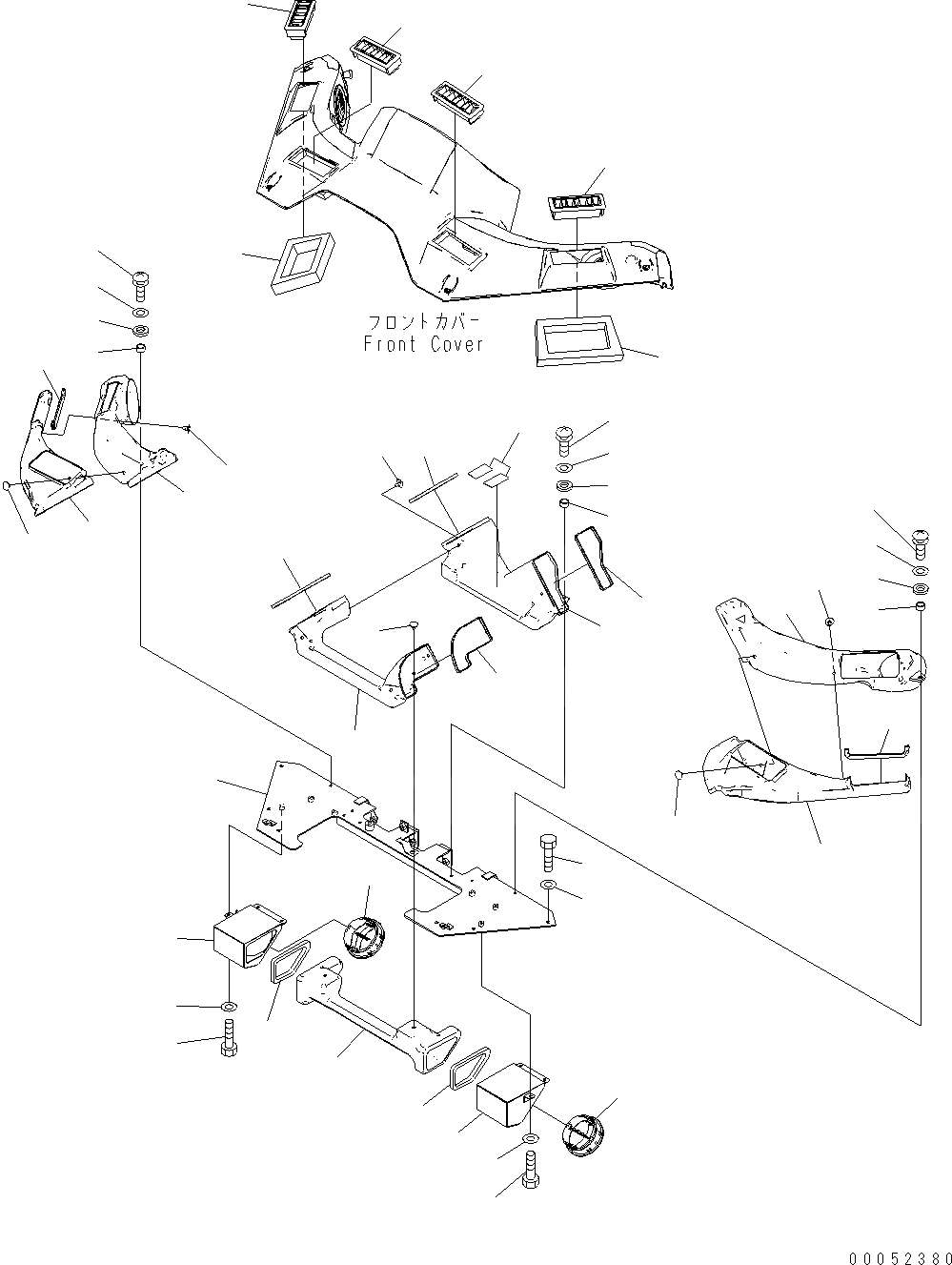 フロントカバー
Front Cover

00052380