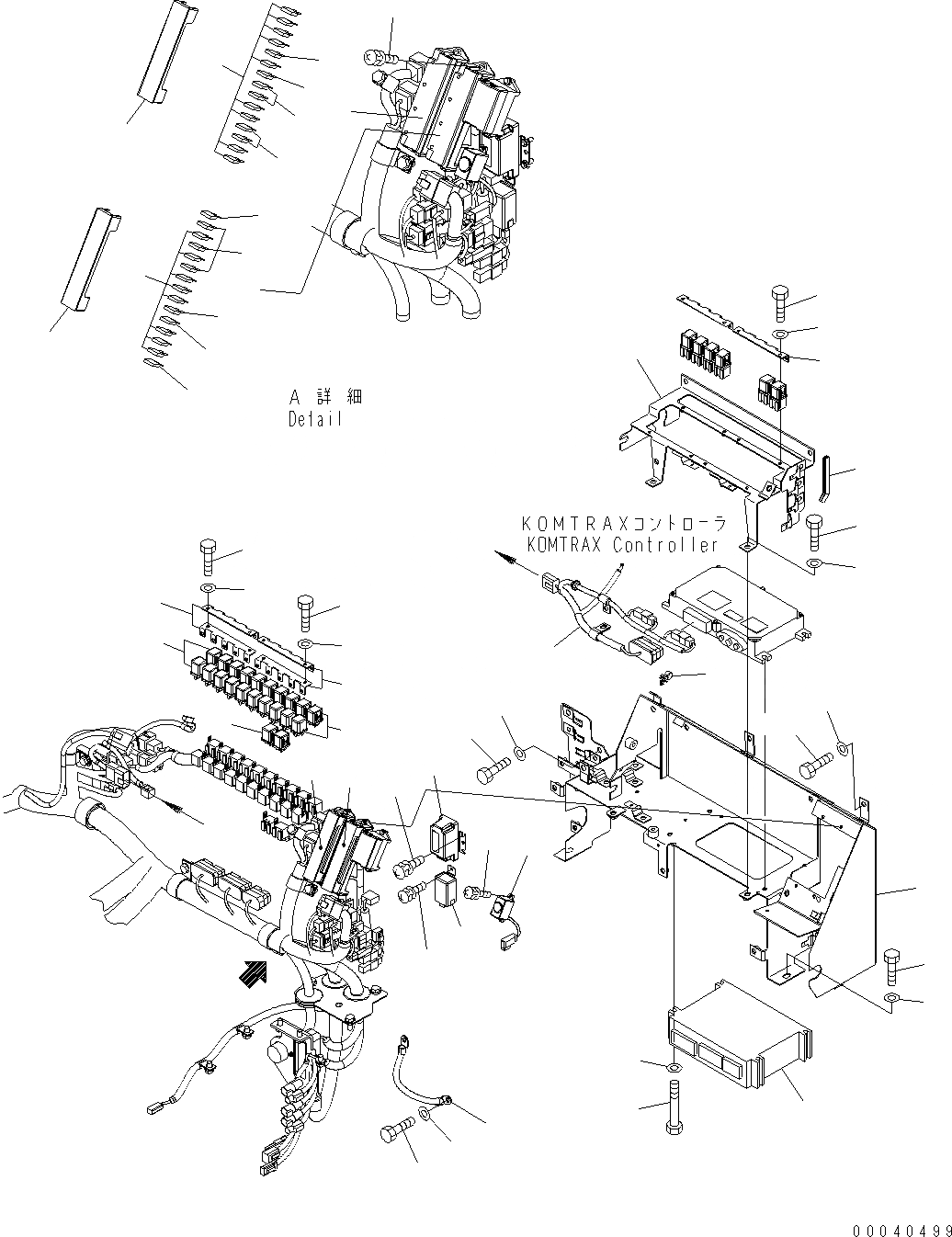 A 詳 細
Detail

KOMTRAXコントローラ
KOMTRAX Controller

00040499