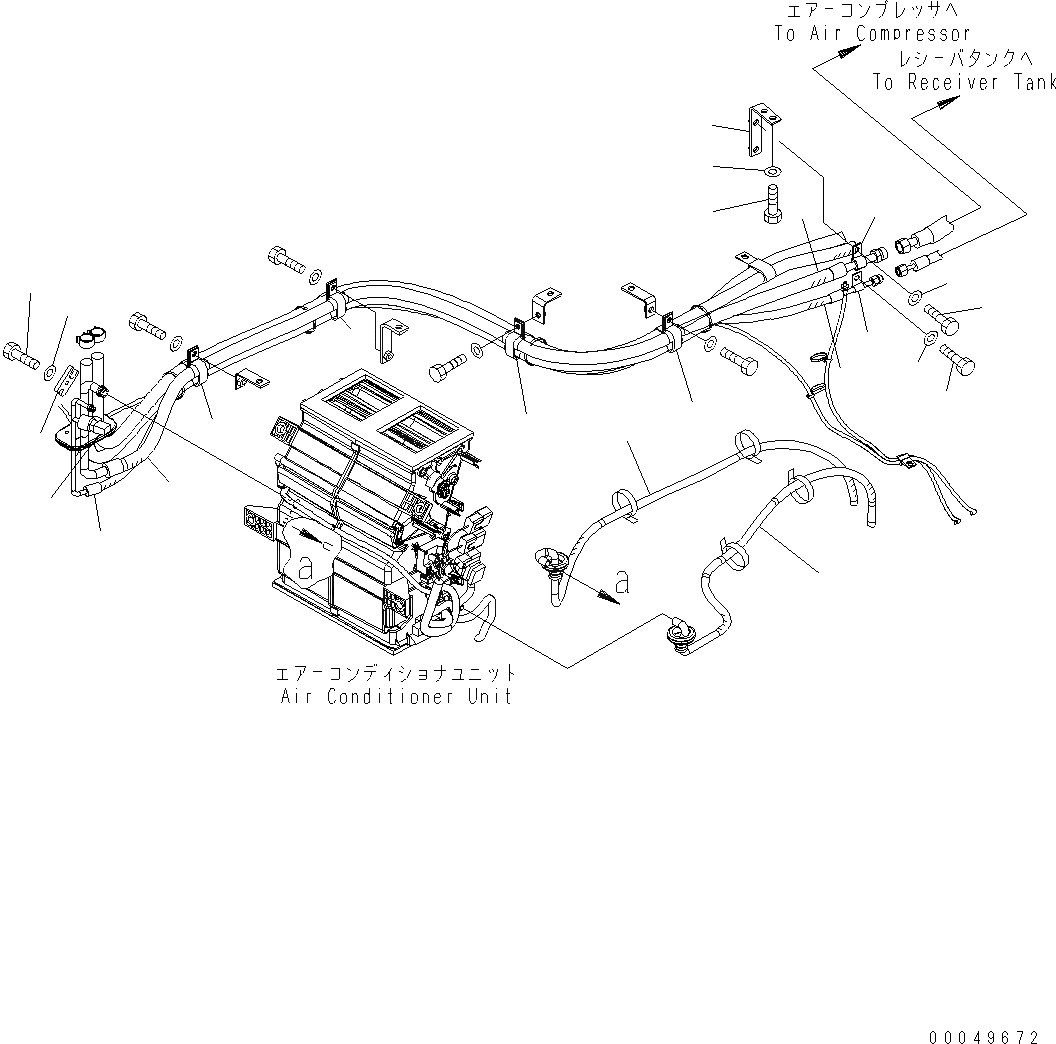 エアーコンプレッサへ
To Air Compressor

レシーバタンクへ
To Receiver Tank

a

a

エアーコンディショナユニット
Air Conditioner Unit

00049672