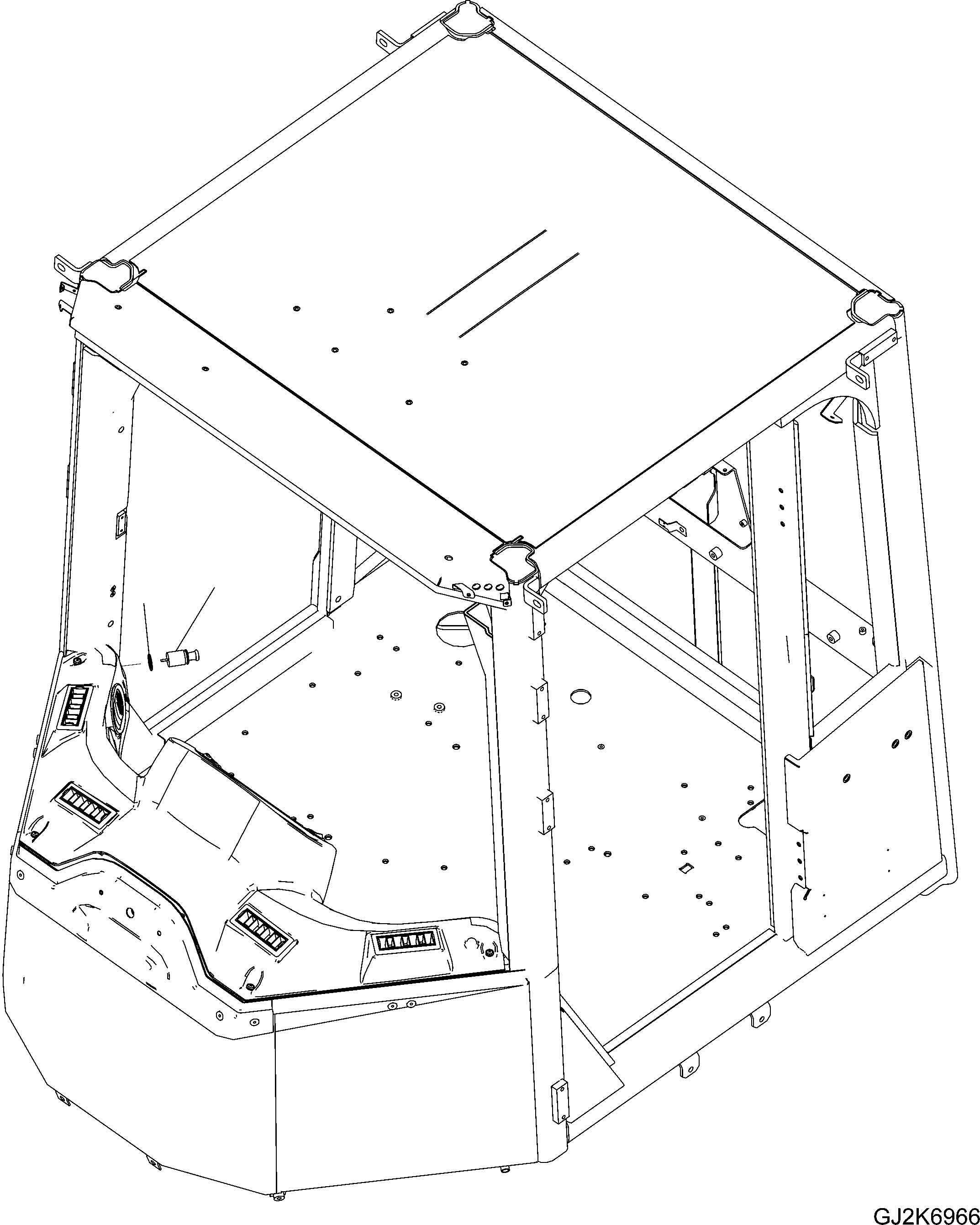 GJ2K6966