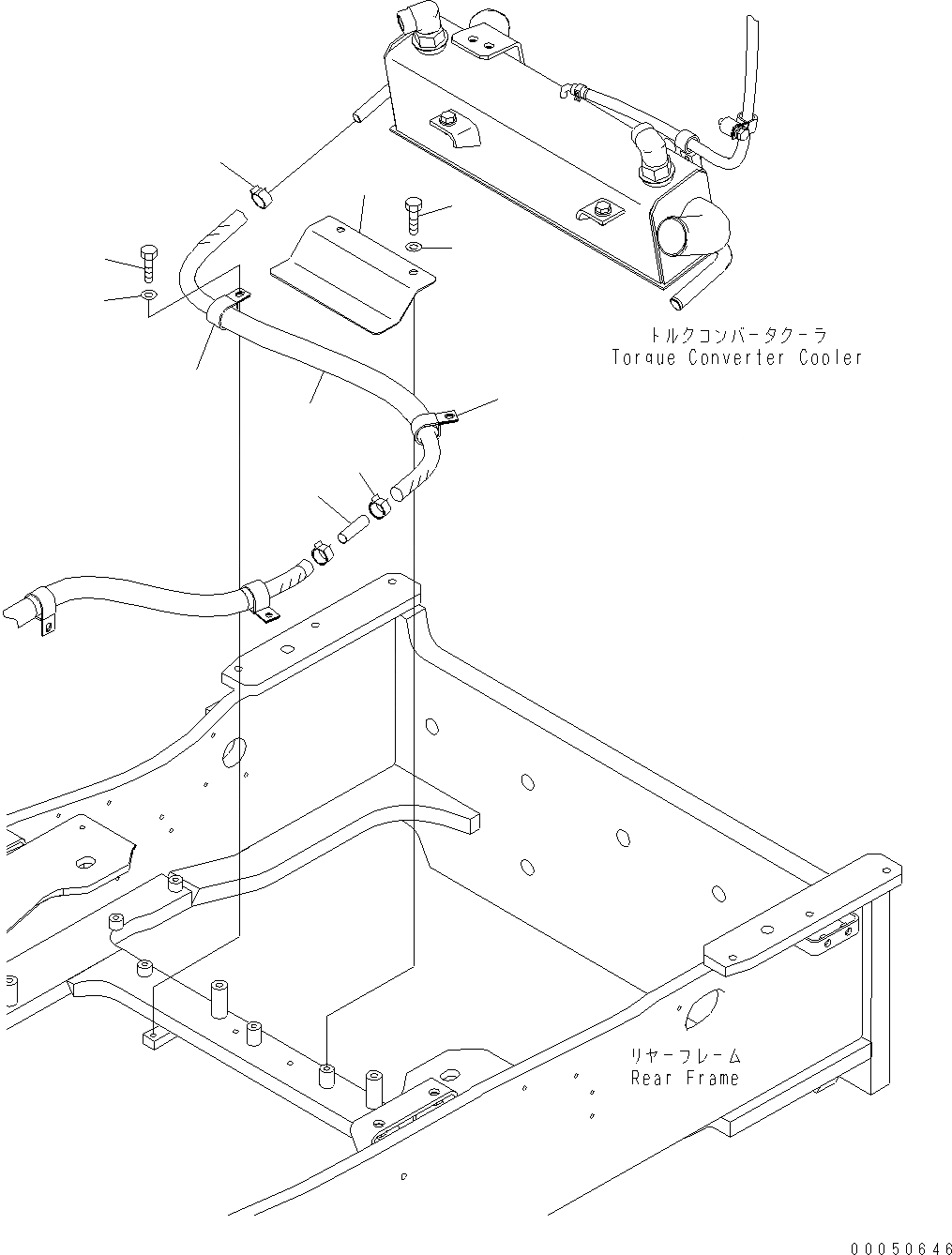 トルクコンバータクーラ
Torque Converter Cooler

リヤーフレーム
Rear Frame

00050646