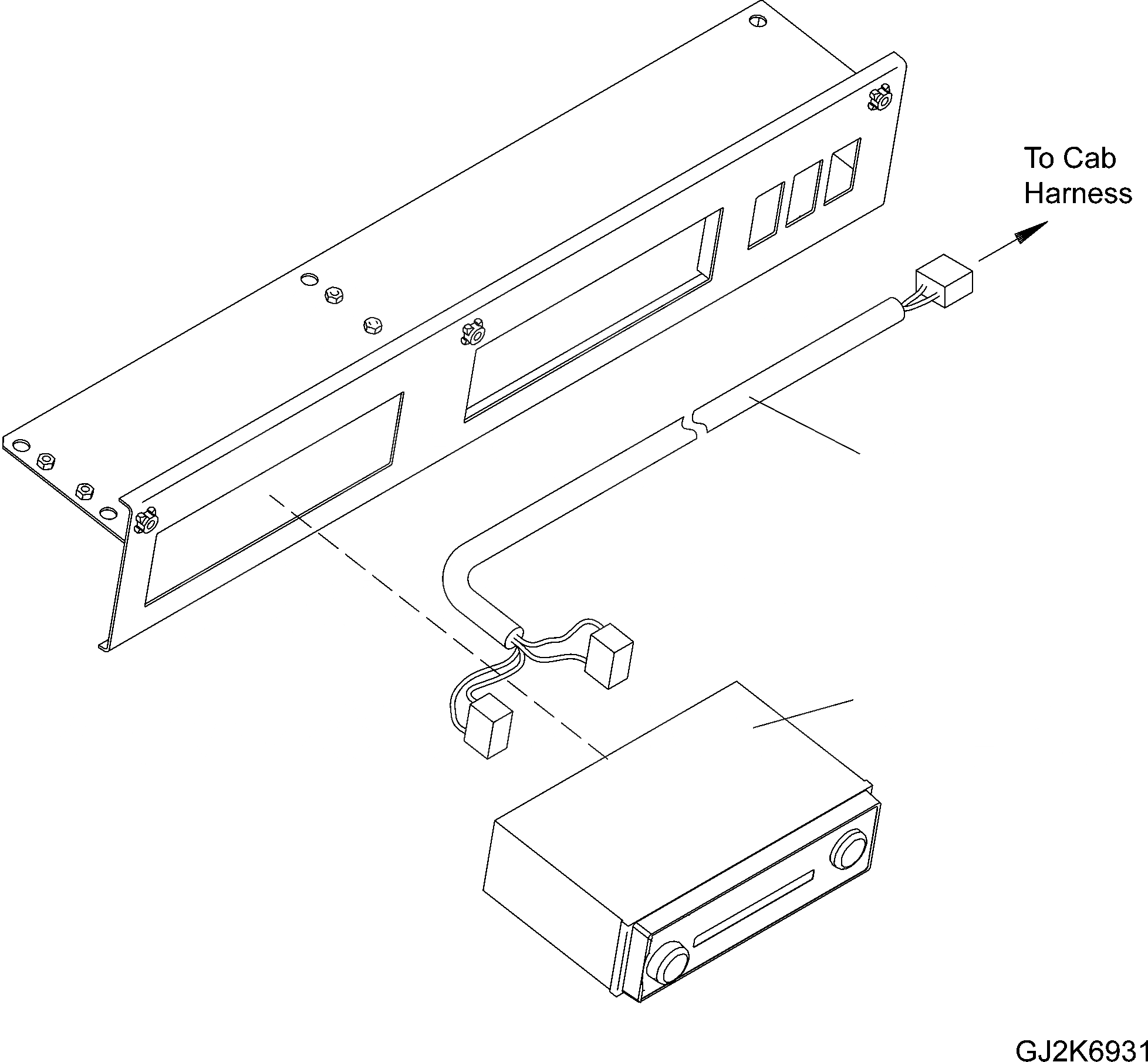 To Cab Harness

GJ2K6931