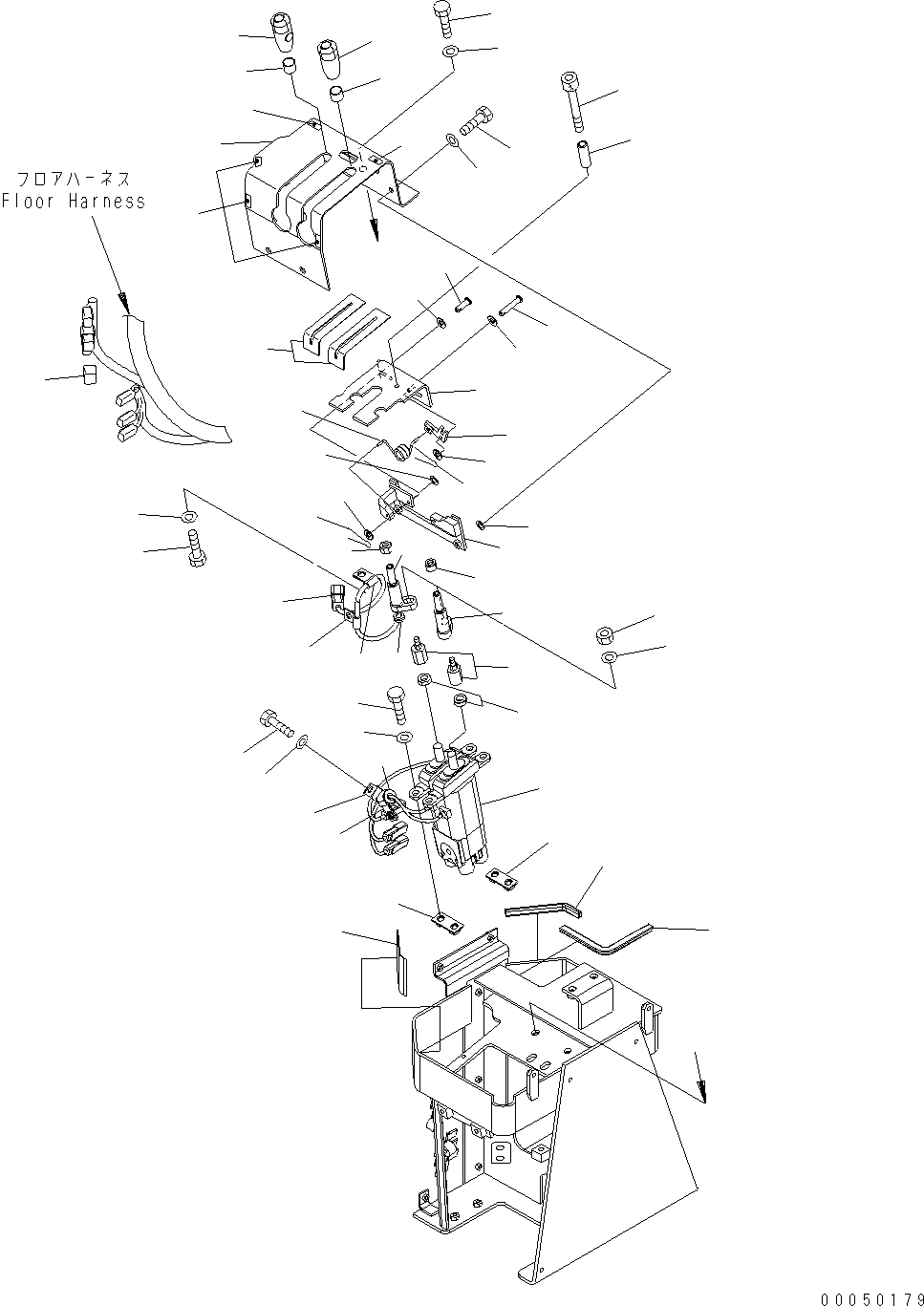 フロアハーネス
Floor Harness

00050179