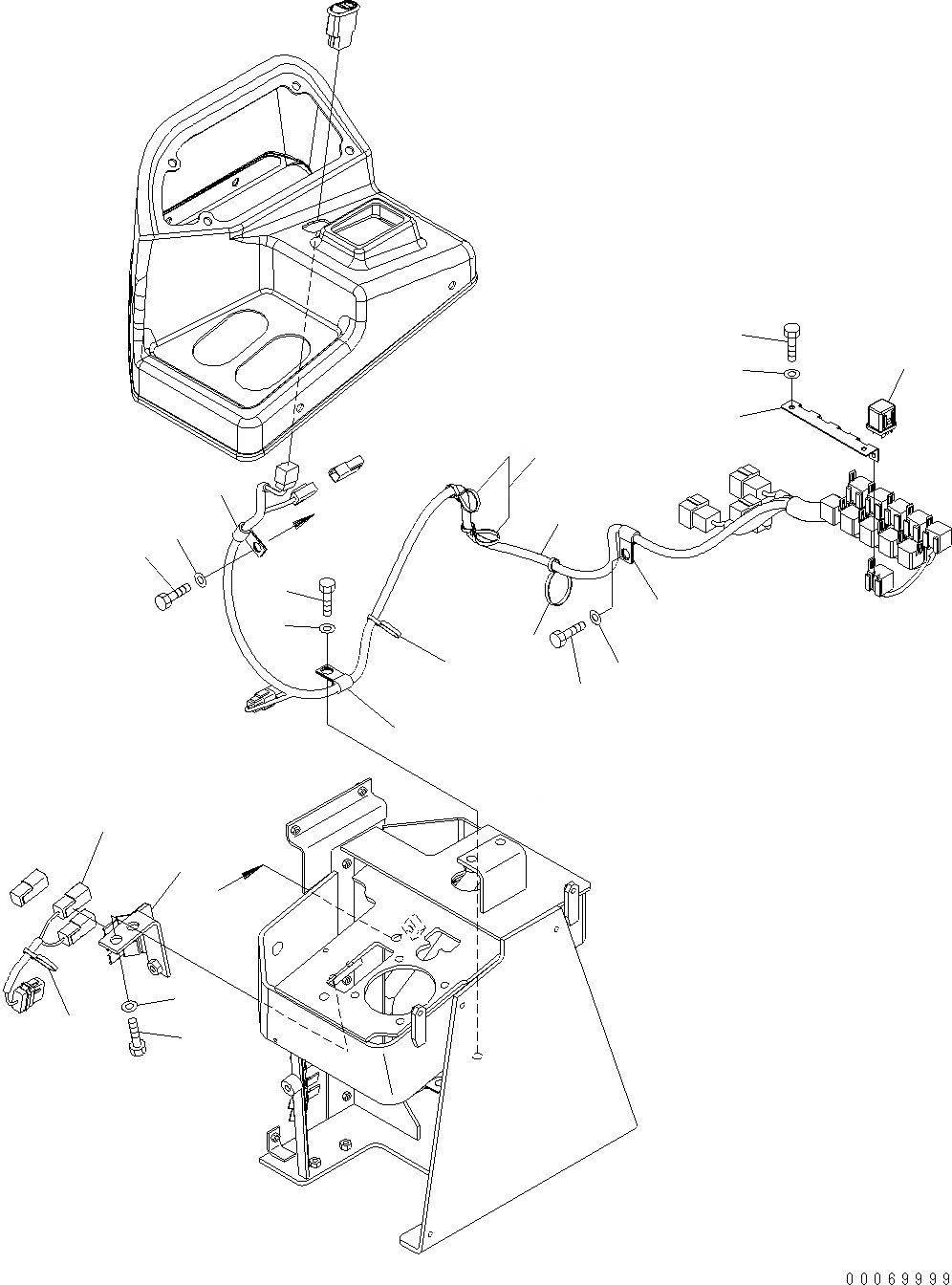 00069999