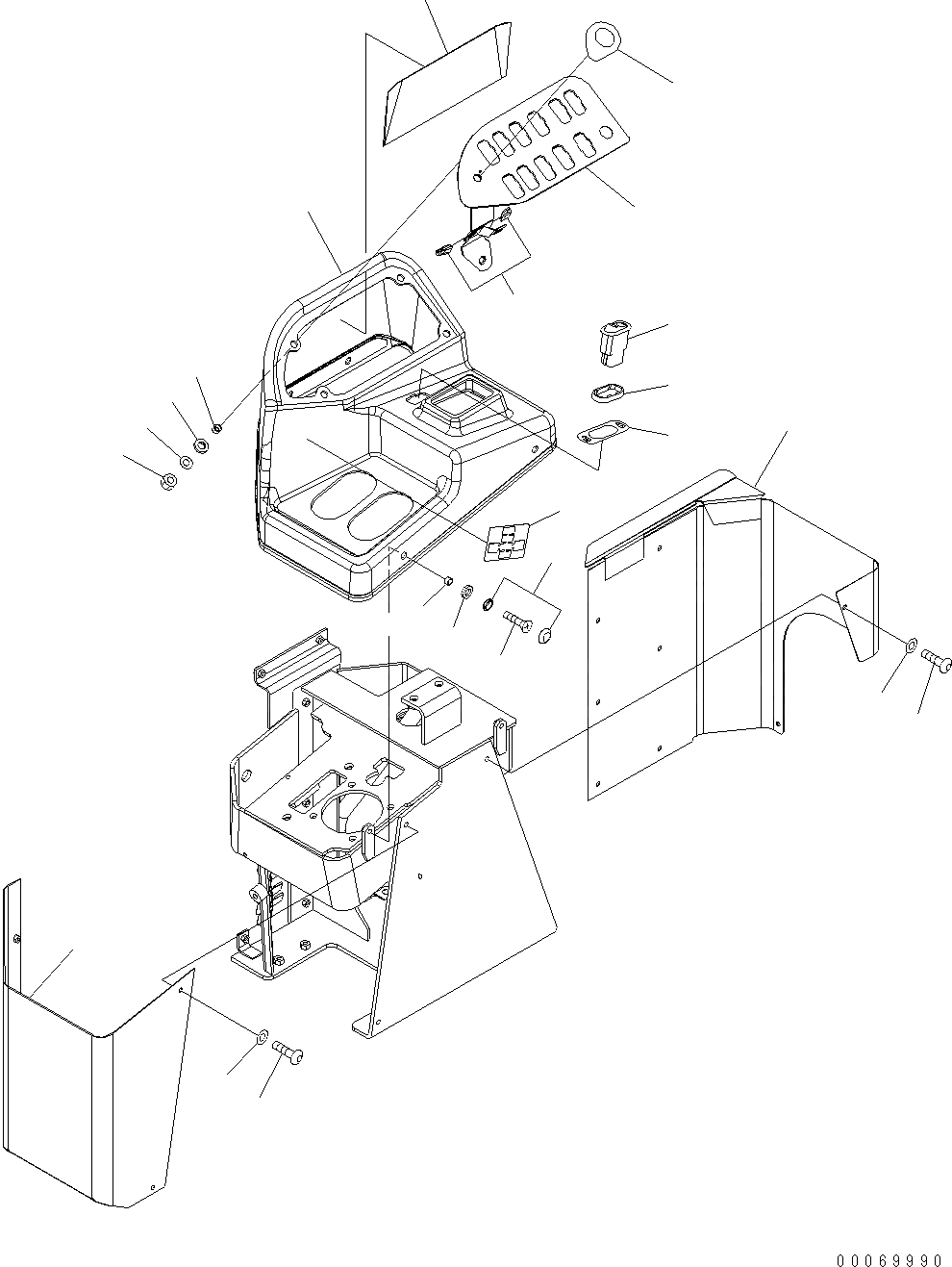 00069990