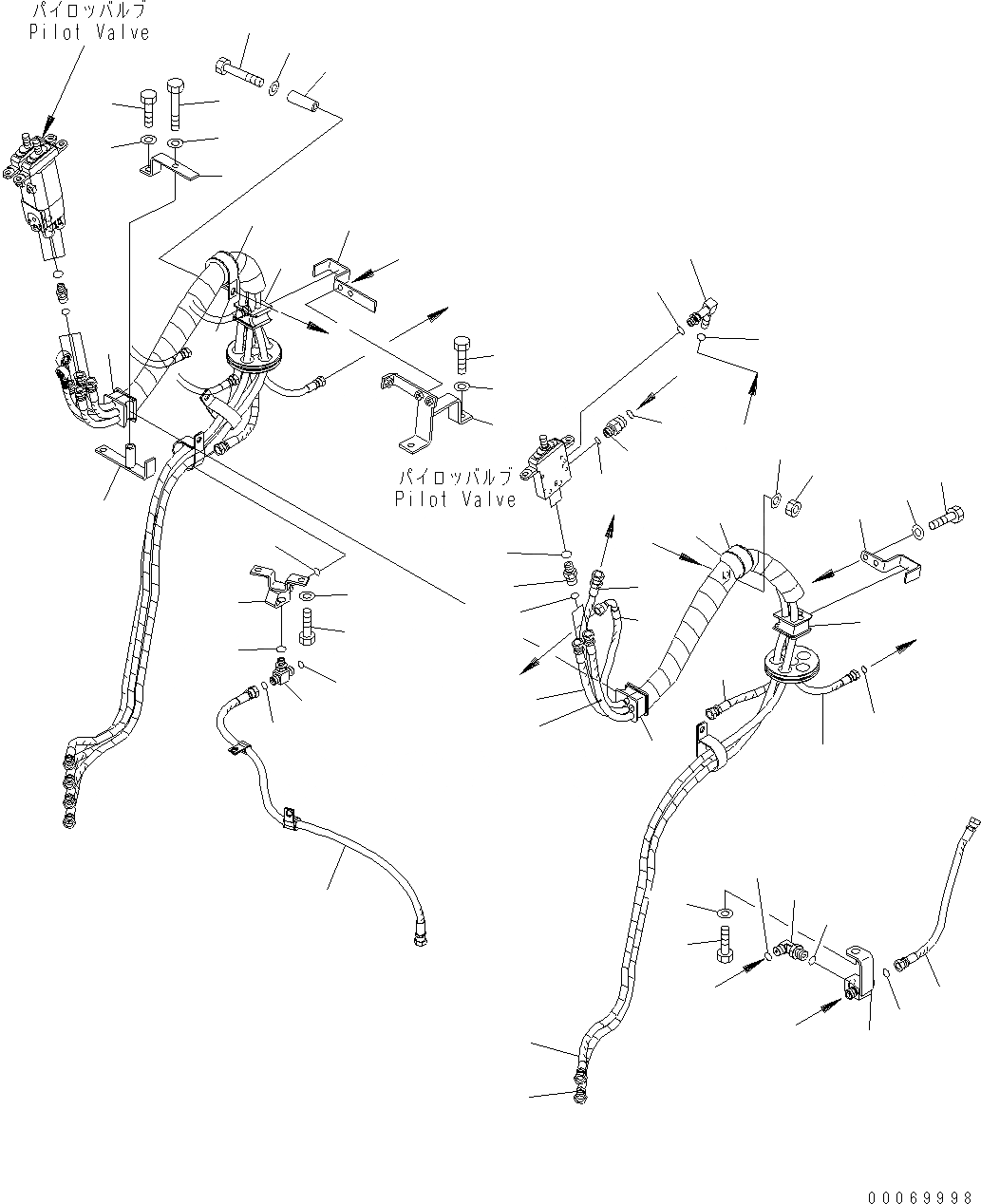 パイロッバルブ
Pilot Valve

パイロッバルブ
Pilot Valve

00069998