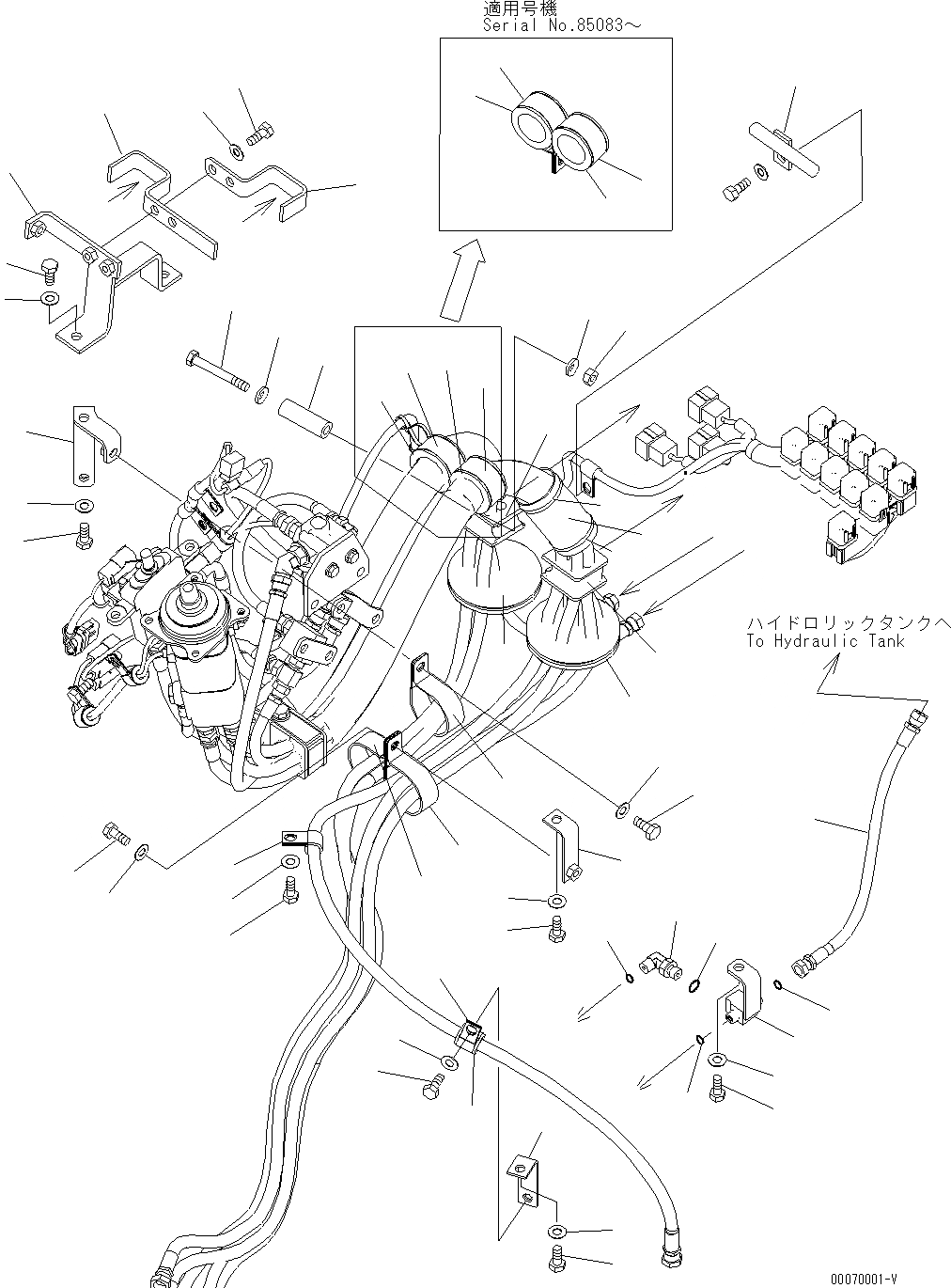 適用号機
Serial No.85083～

ハイドロリックタンクへ
To Hydraulic Tank

00070001-V