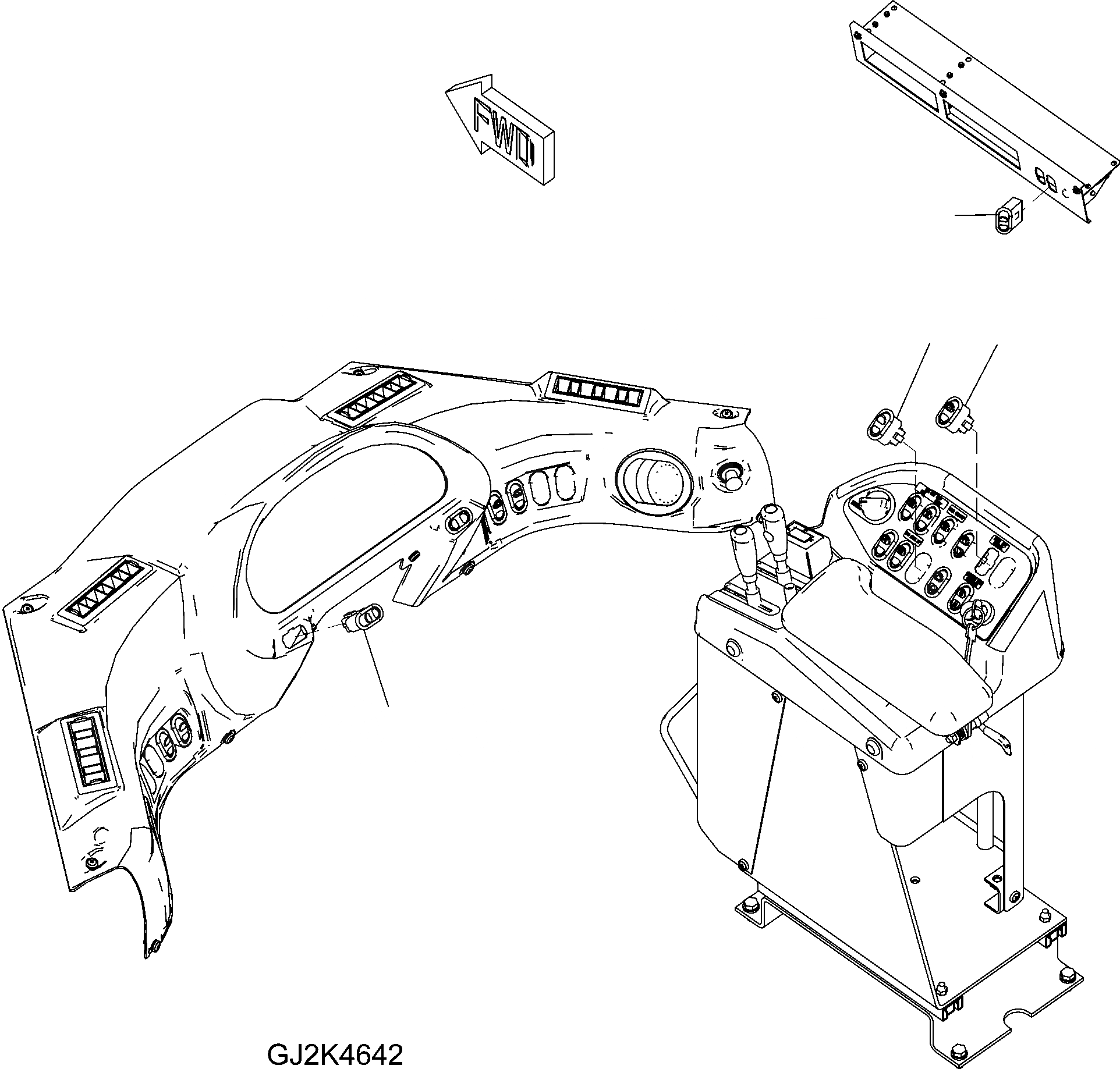 FWD

GJ2K4642