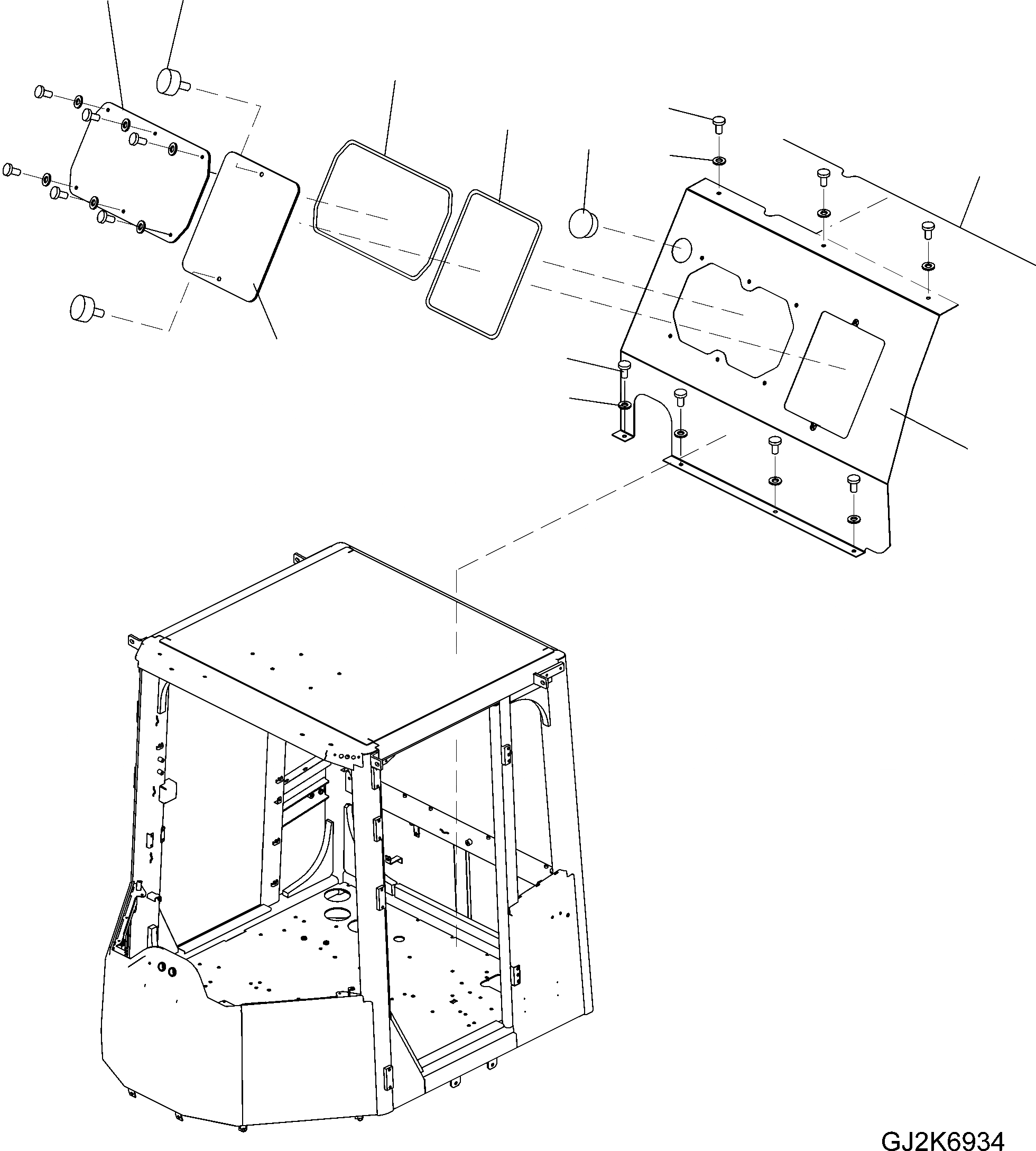 GJ2K6934