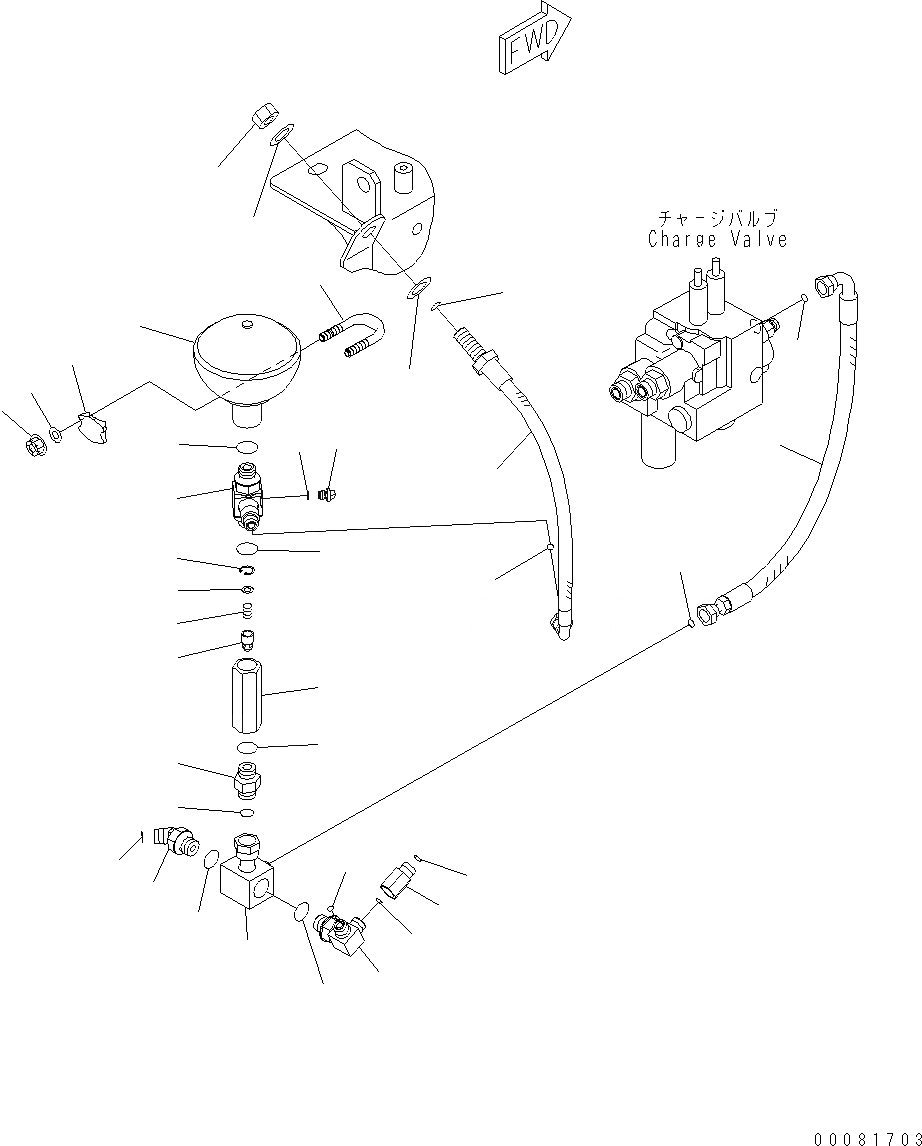 FWD

チャージバルブ
Charge Valve

00081703