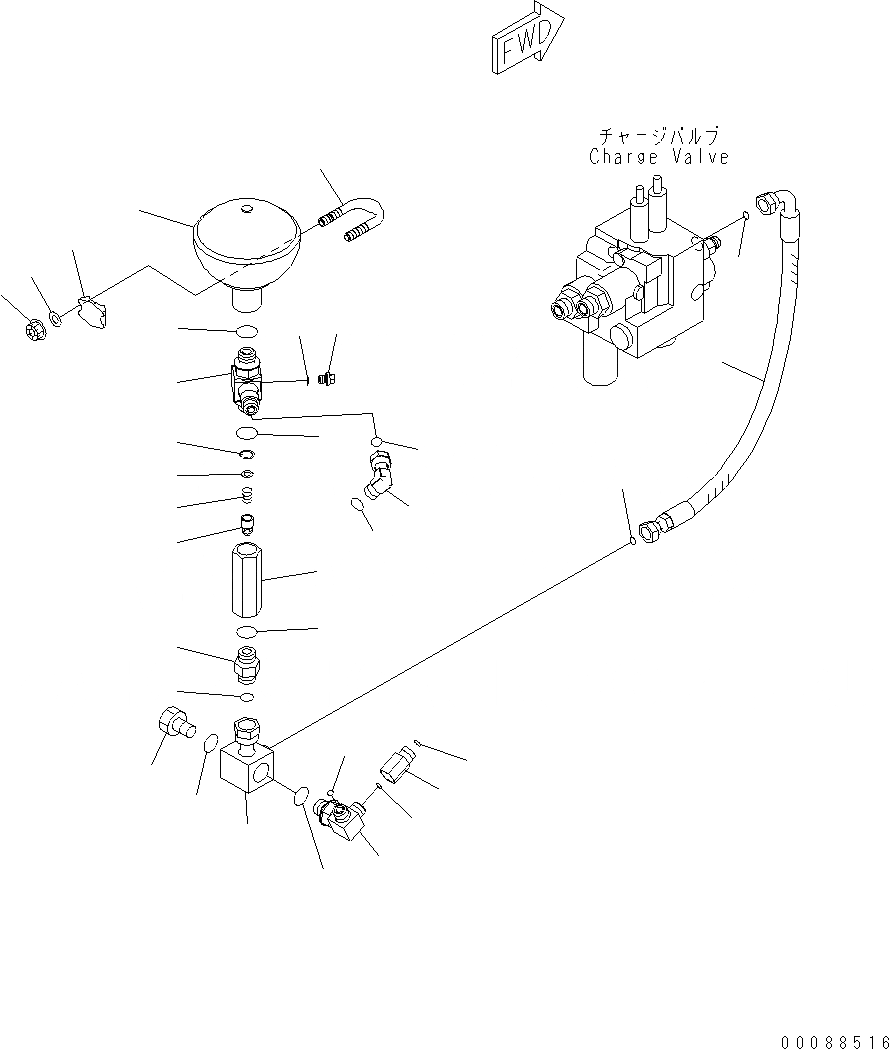 FWD

チャージバルブ
Charge Valve

00088516