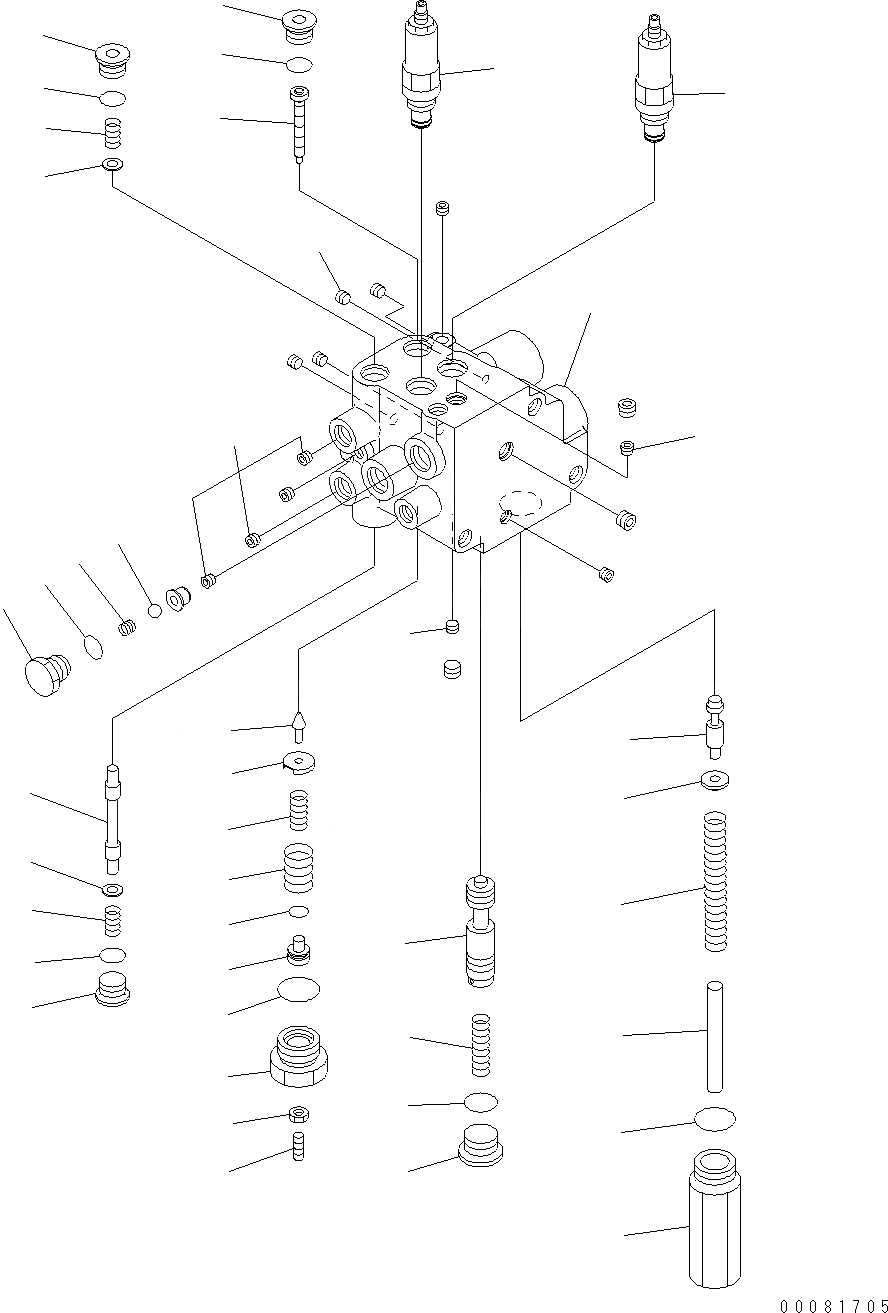 00081705