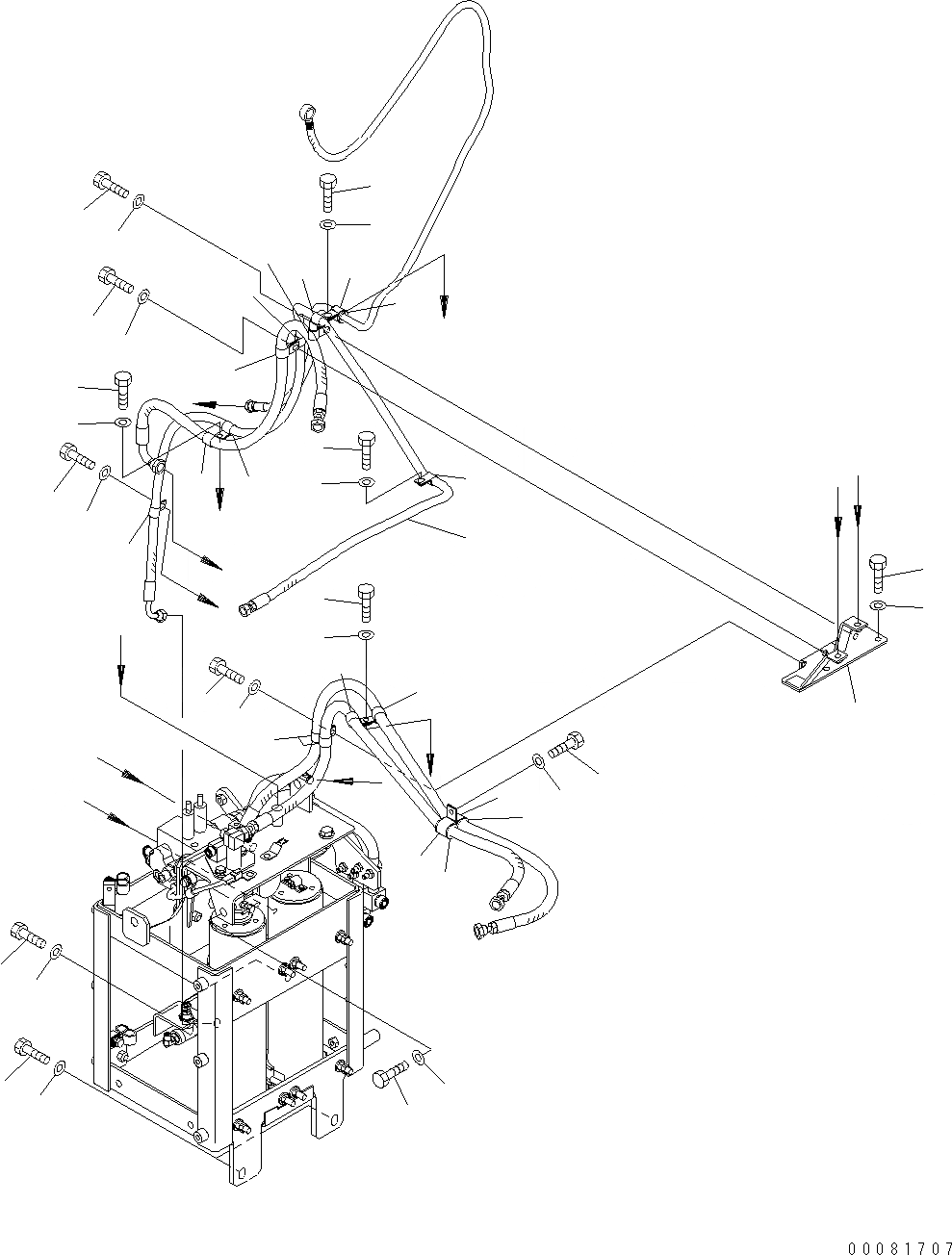 00081707