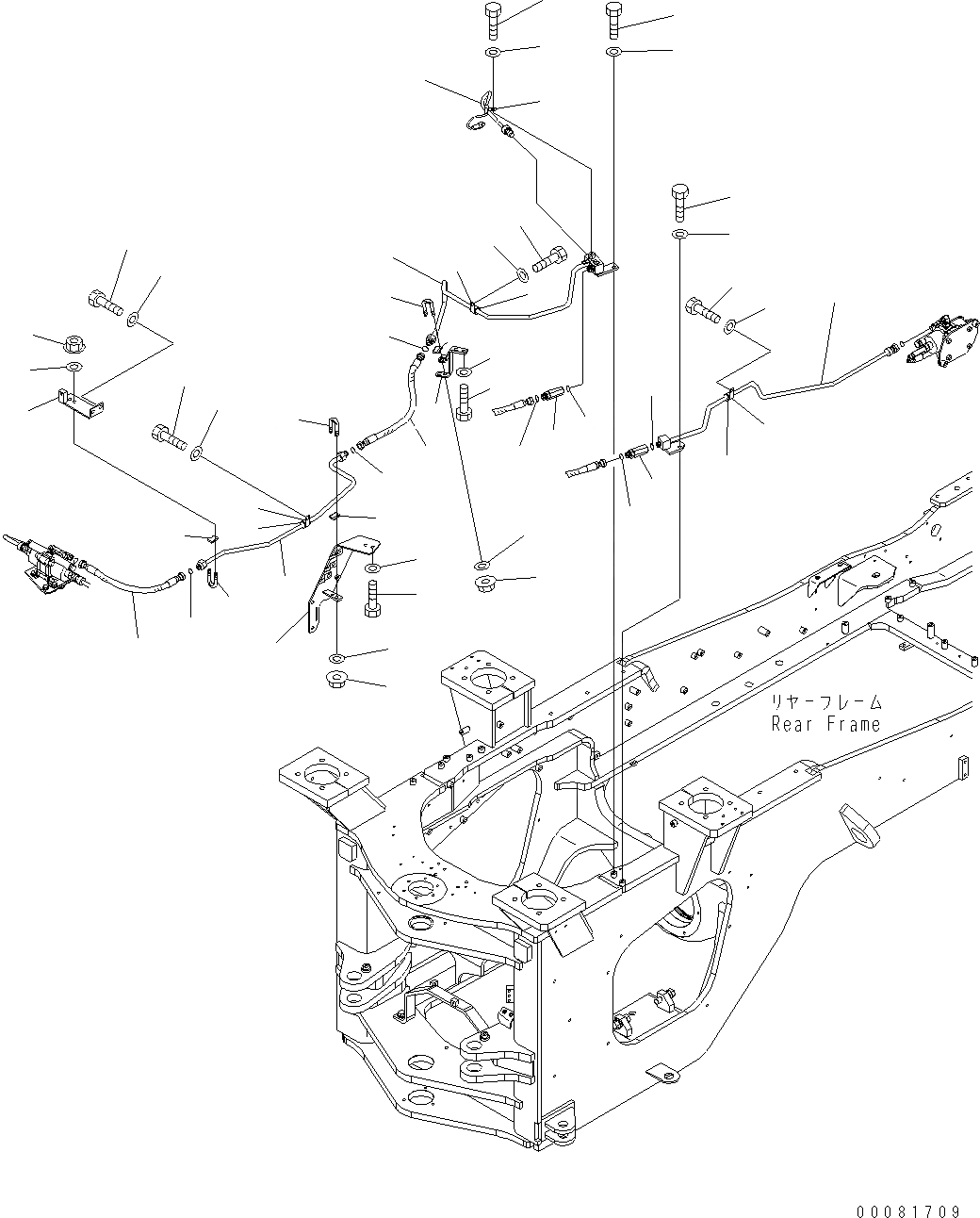 リヤーフレーム
Rear Frame

00081709