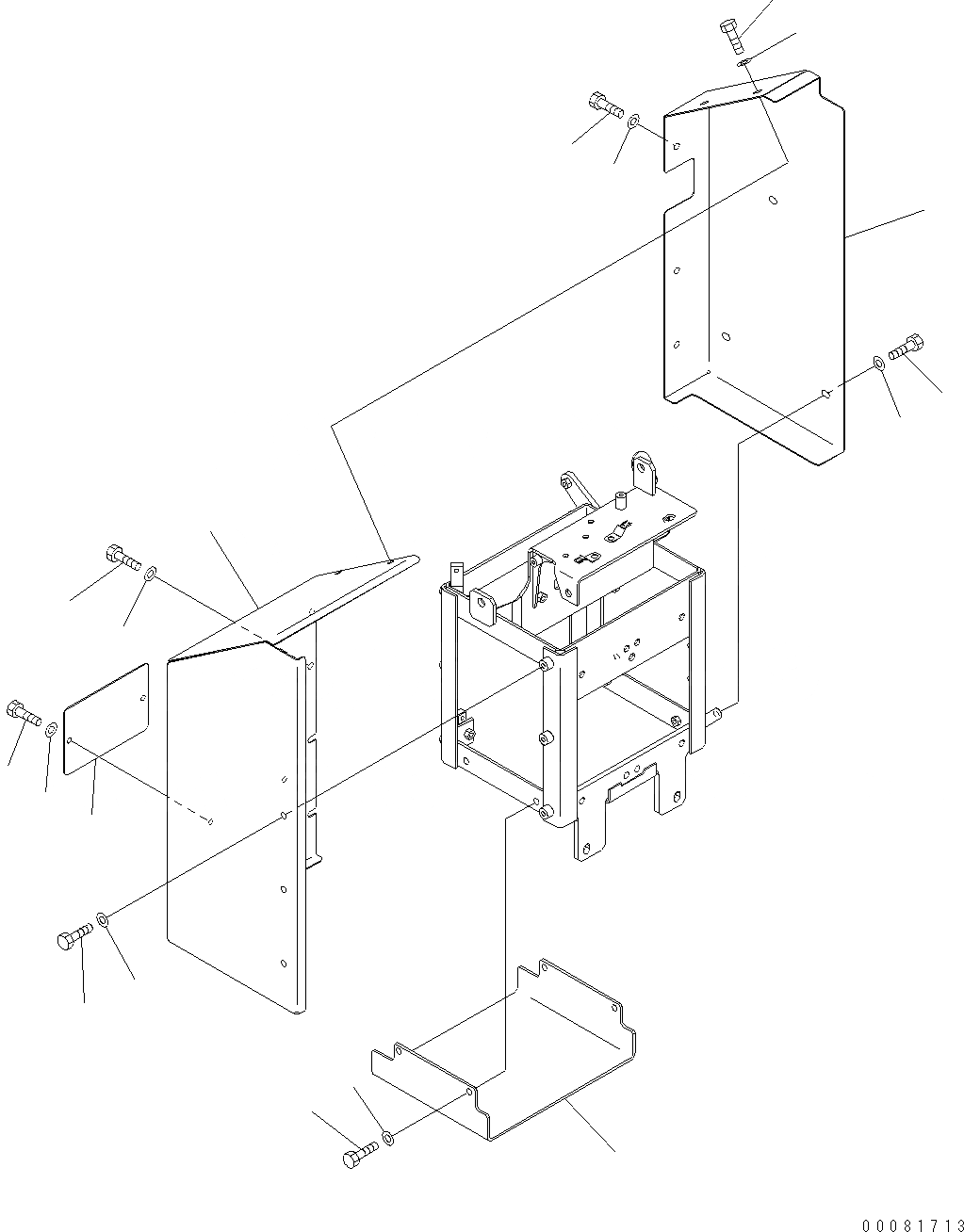 00081713