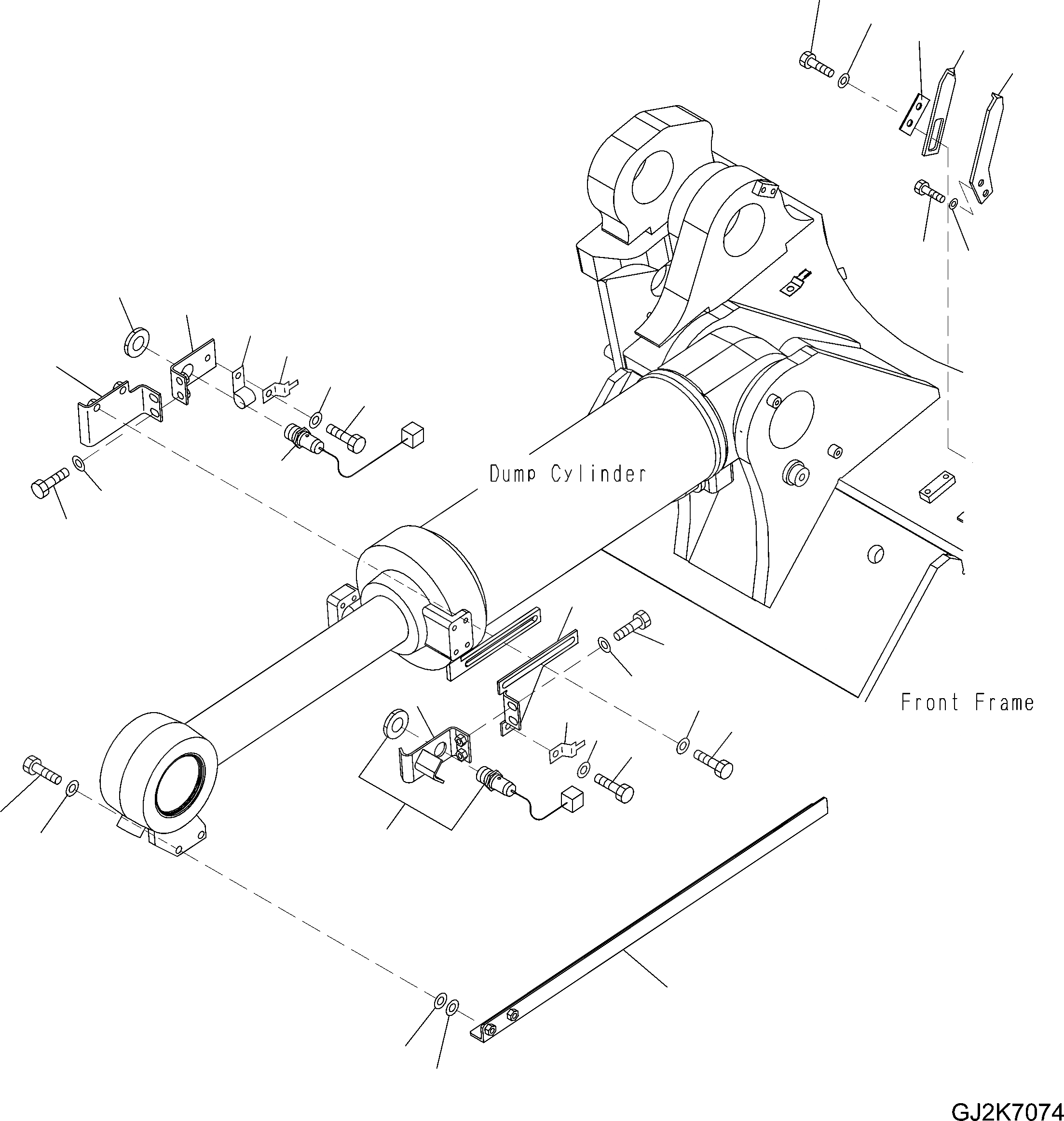 Dump Cylinder

Front Frame

GJ2K7074