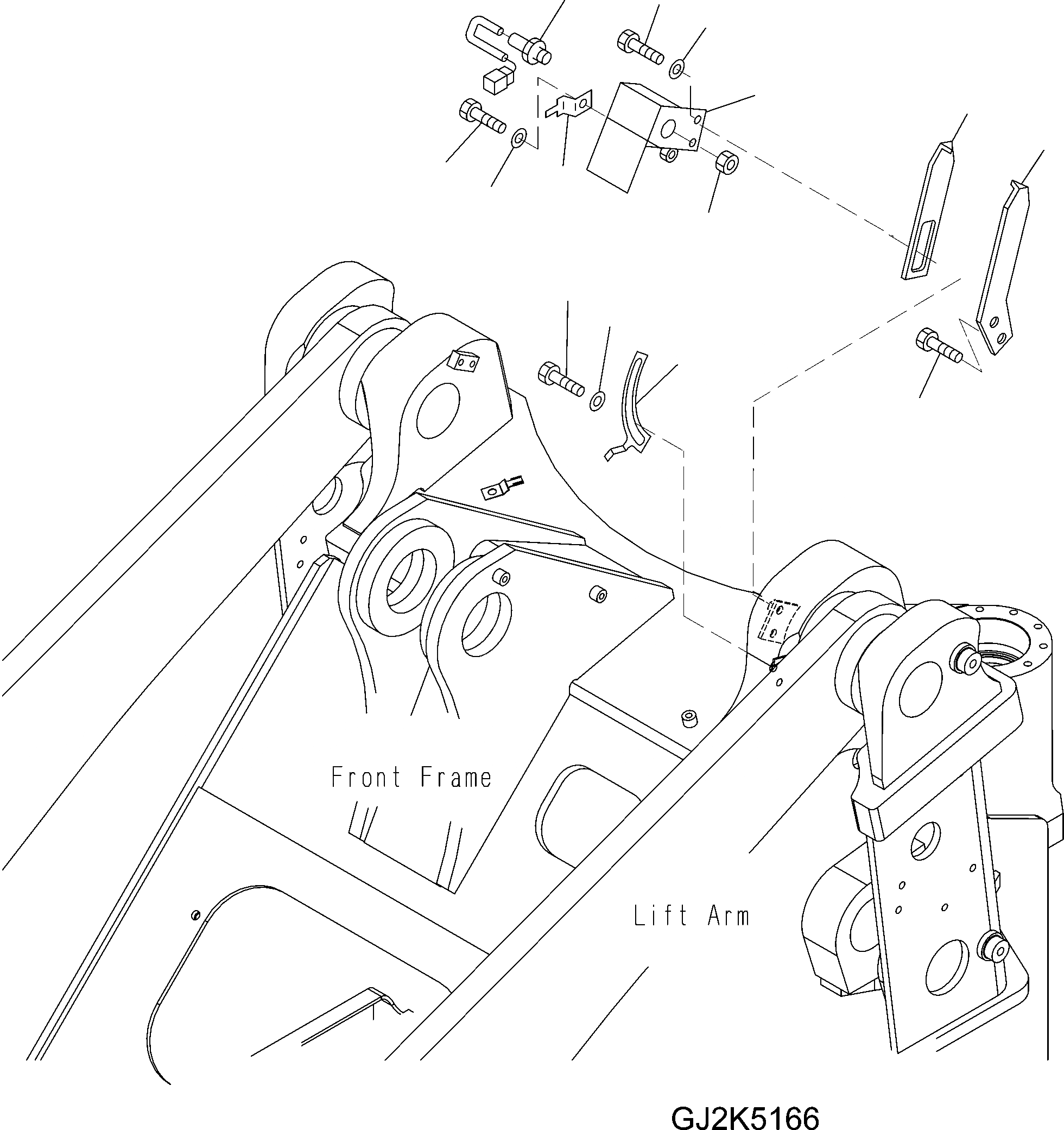 Front Frame

Lift Arm

GJ2K5166