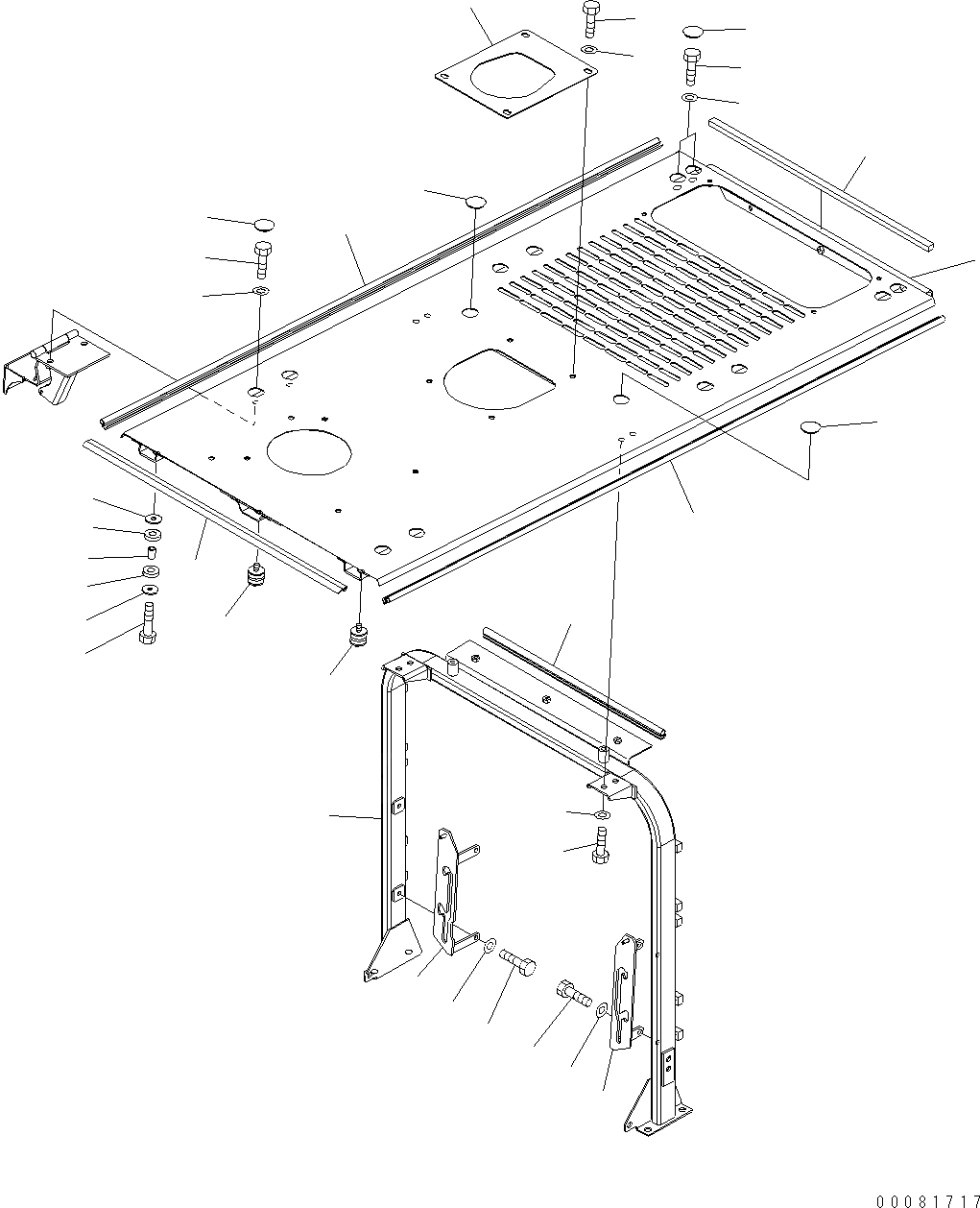 00081717