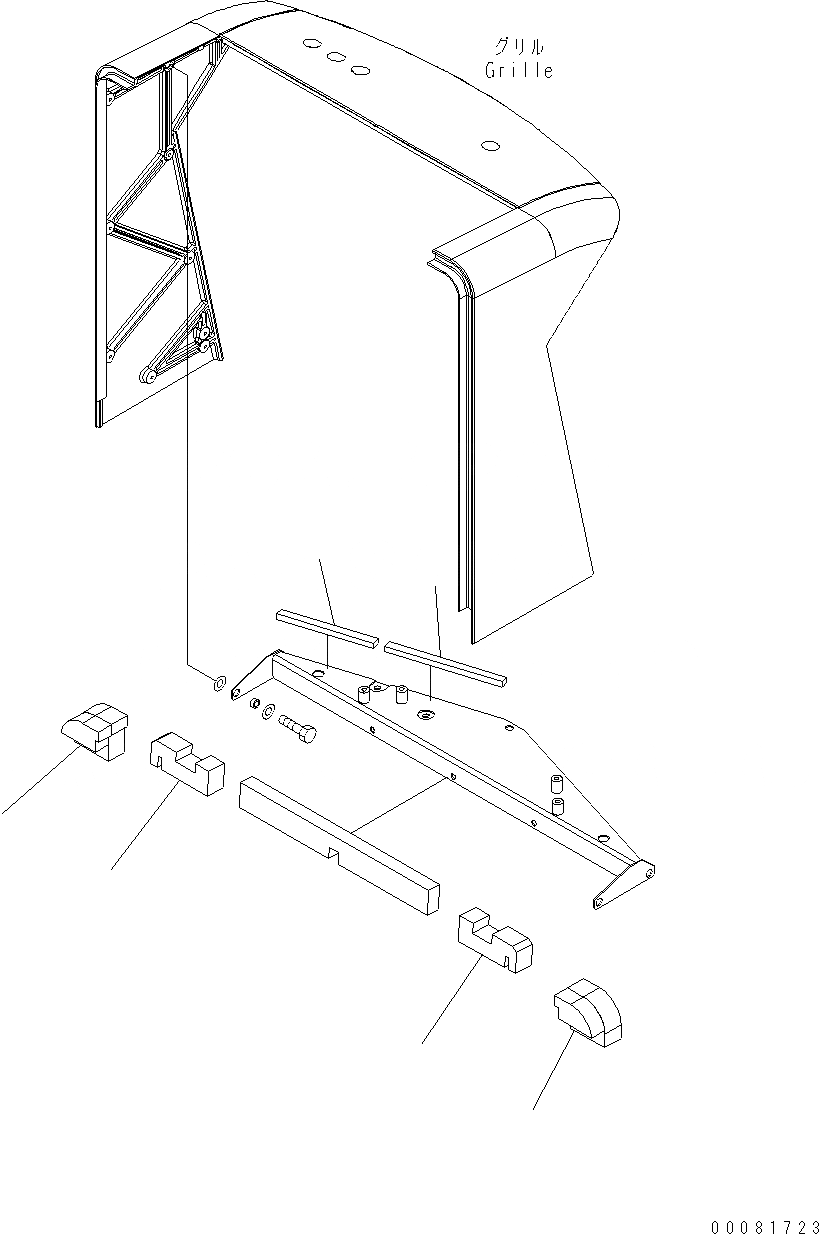 グリル
Grille

00081723