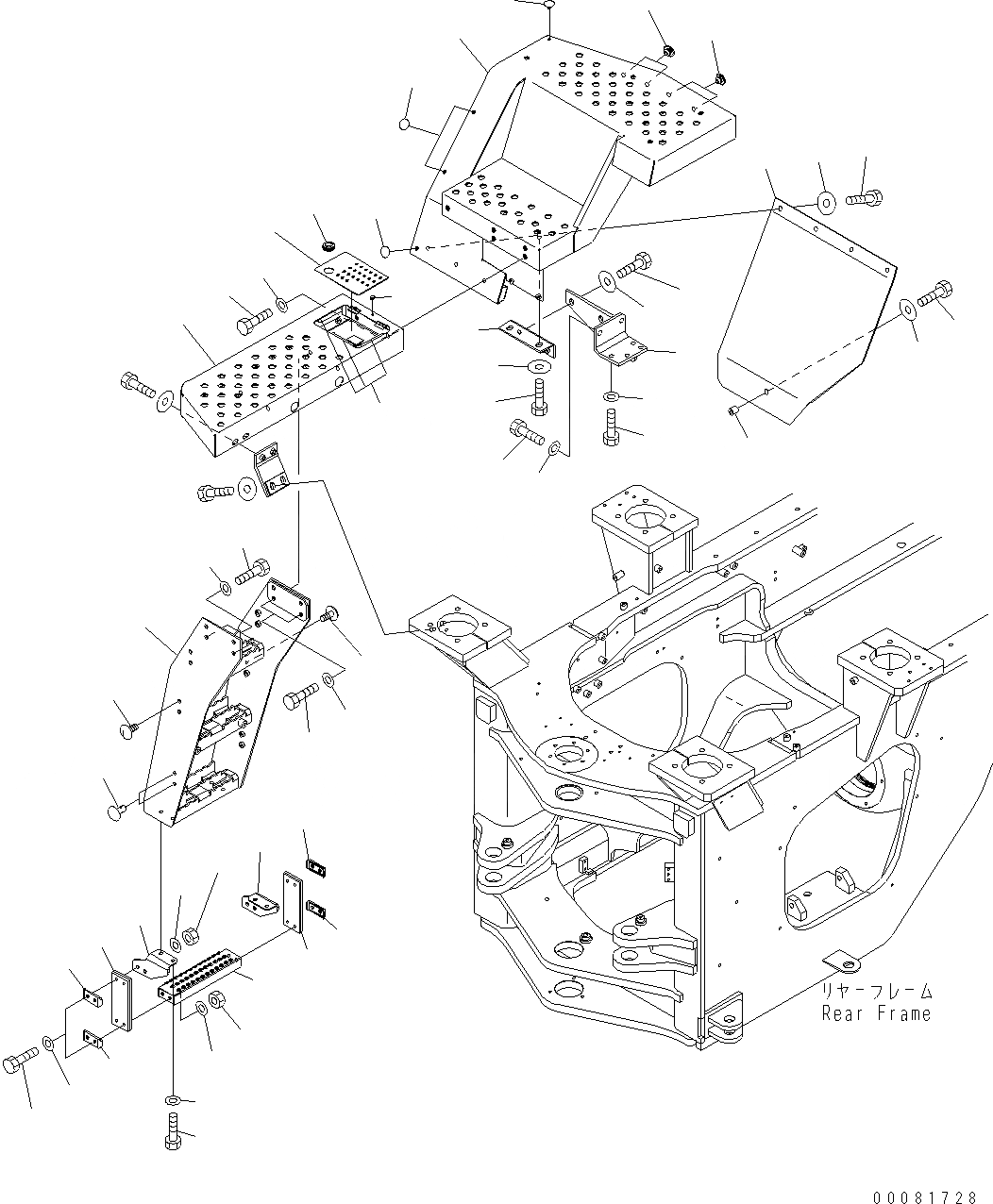 リヤーフレーム
Rear Frame

00081728