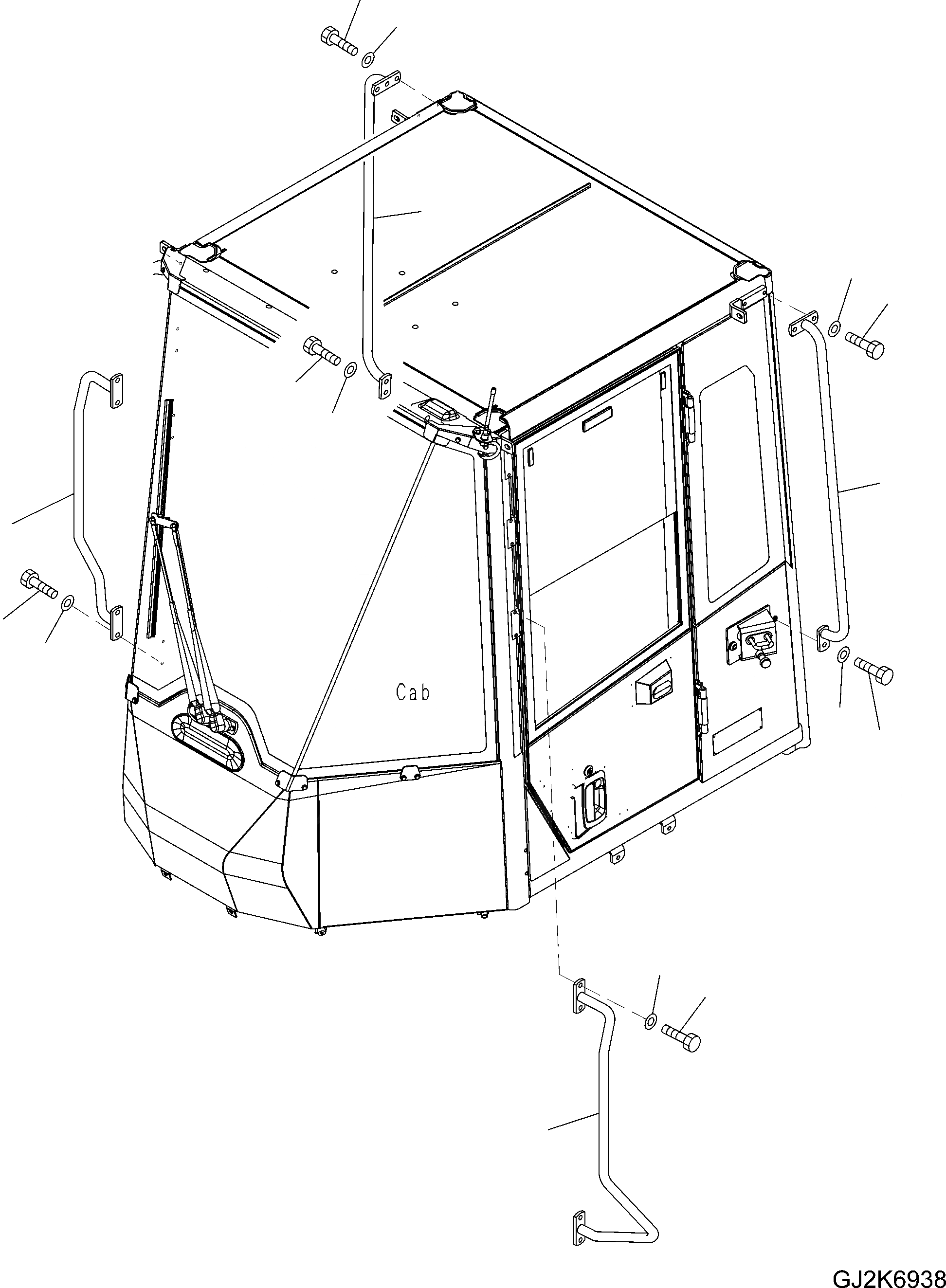 Cab

GJ2K6938