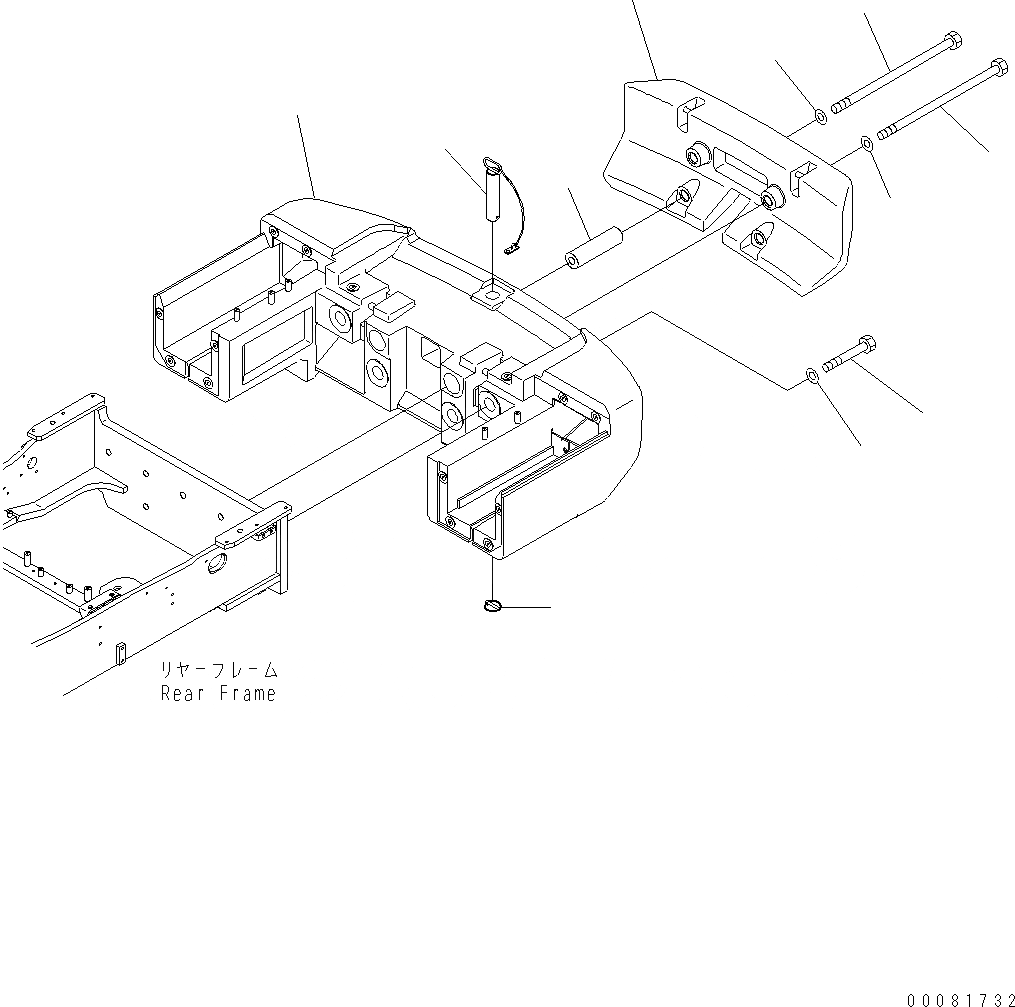 リヤーフレーム
Rear Frame

00081732