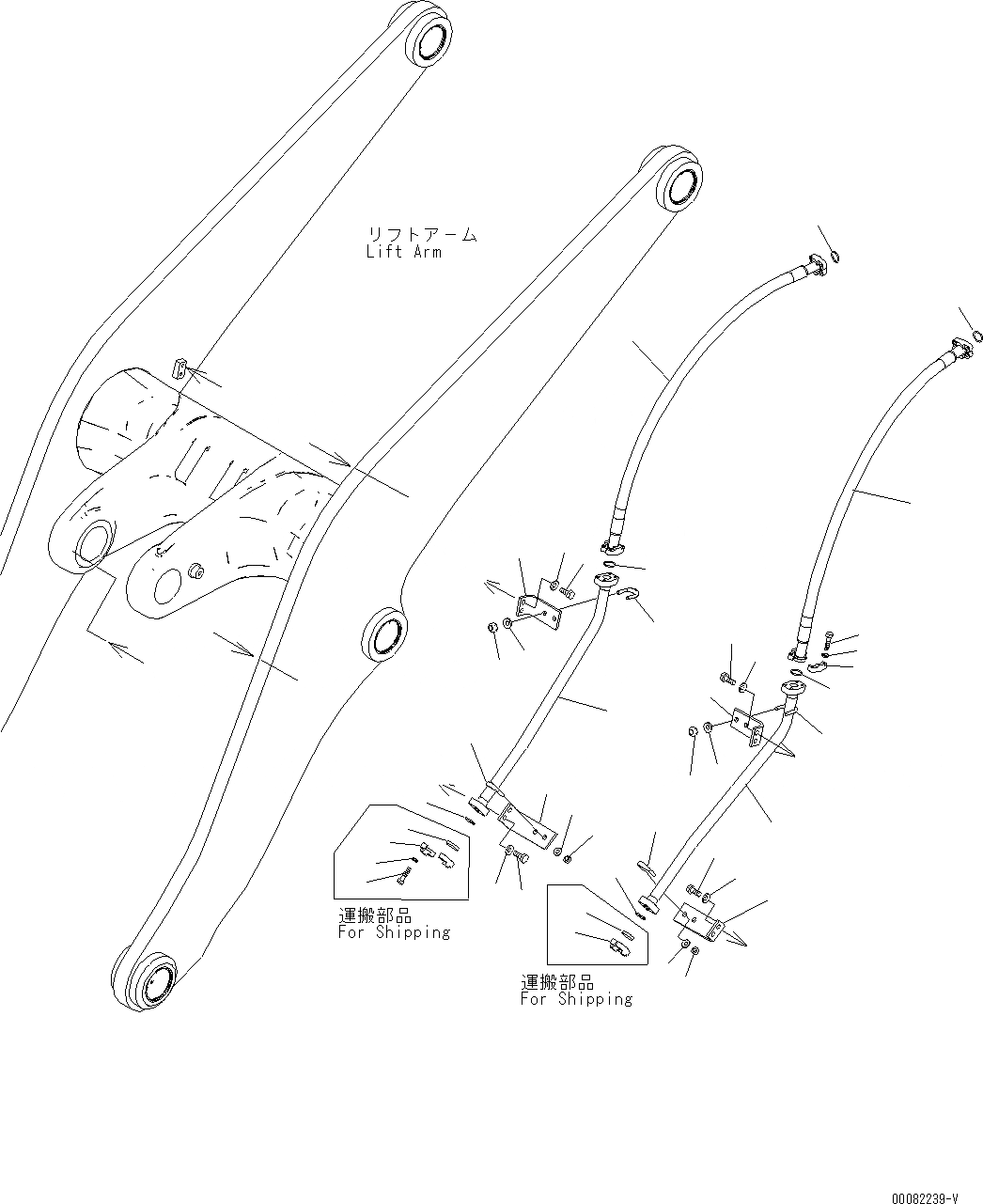 リフトアーム
Lift Arm

運搬部品
For Shipping

運搬部品
For Shipping

00082239-V