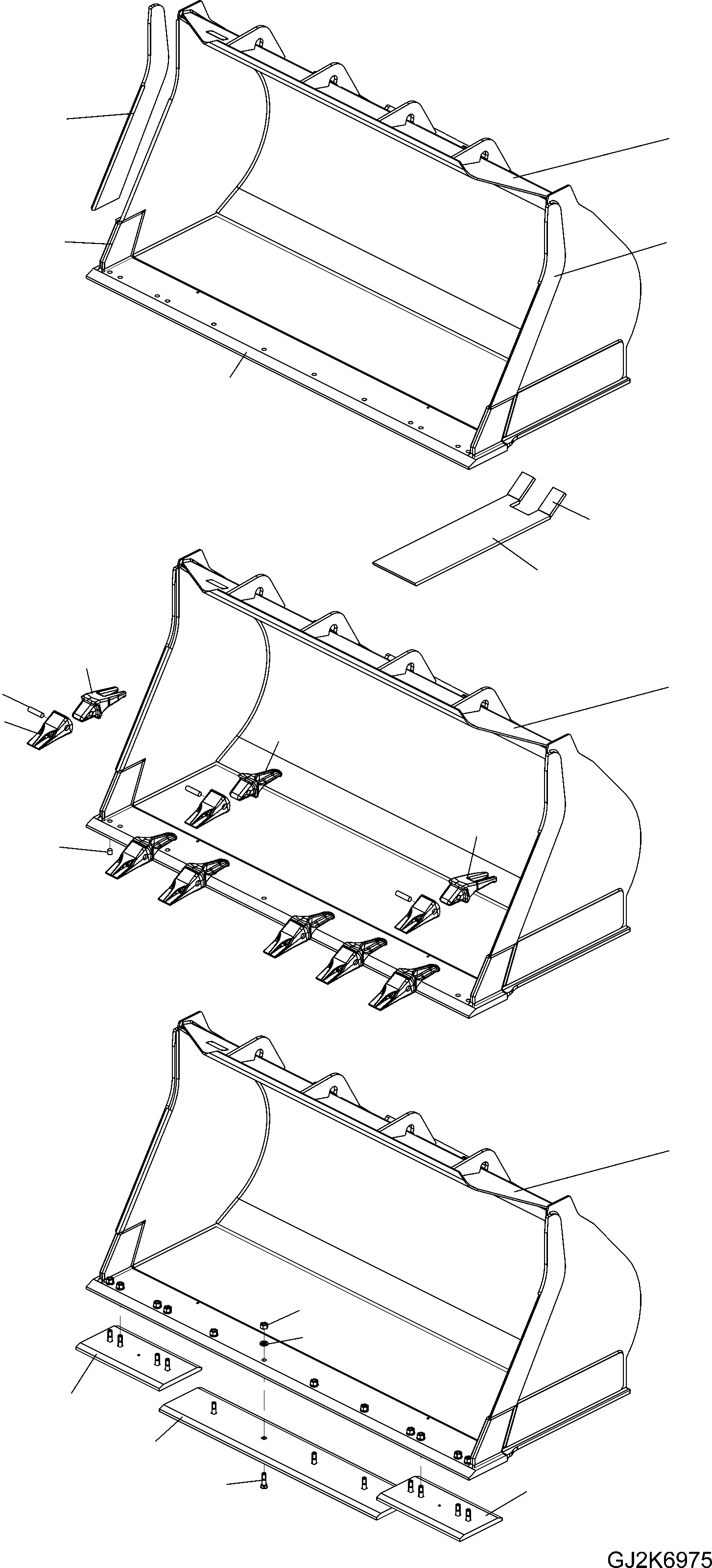 GJ2K6975