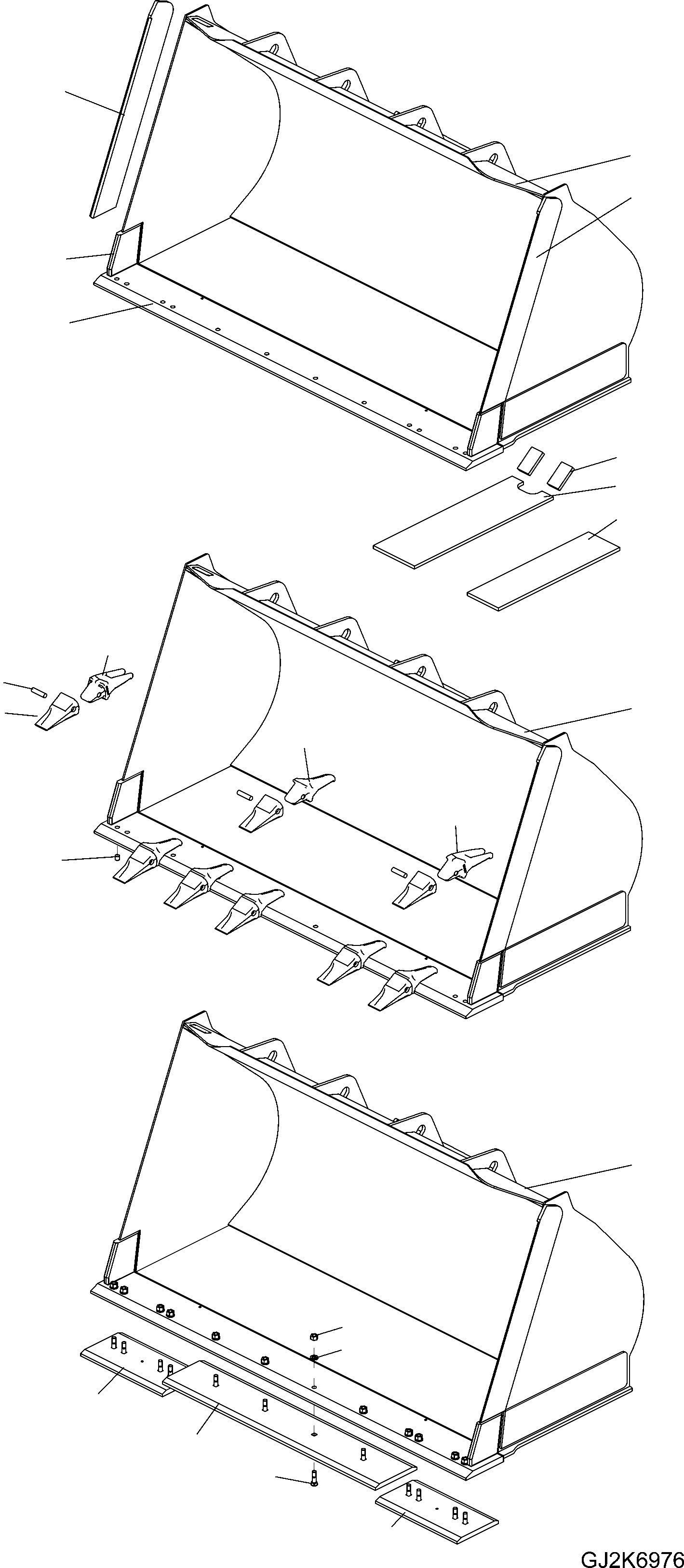 GJ2K6976