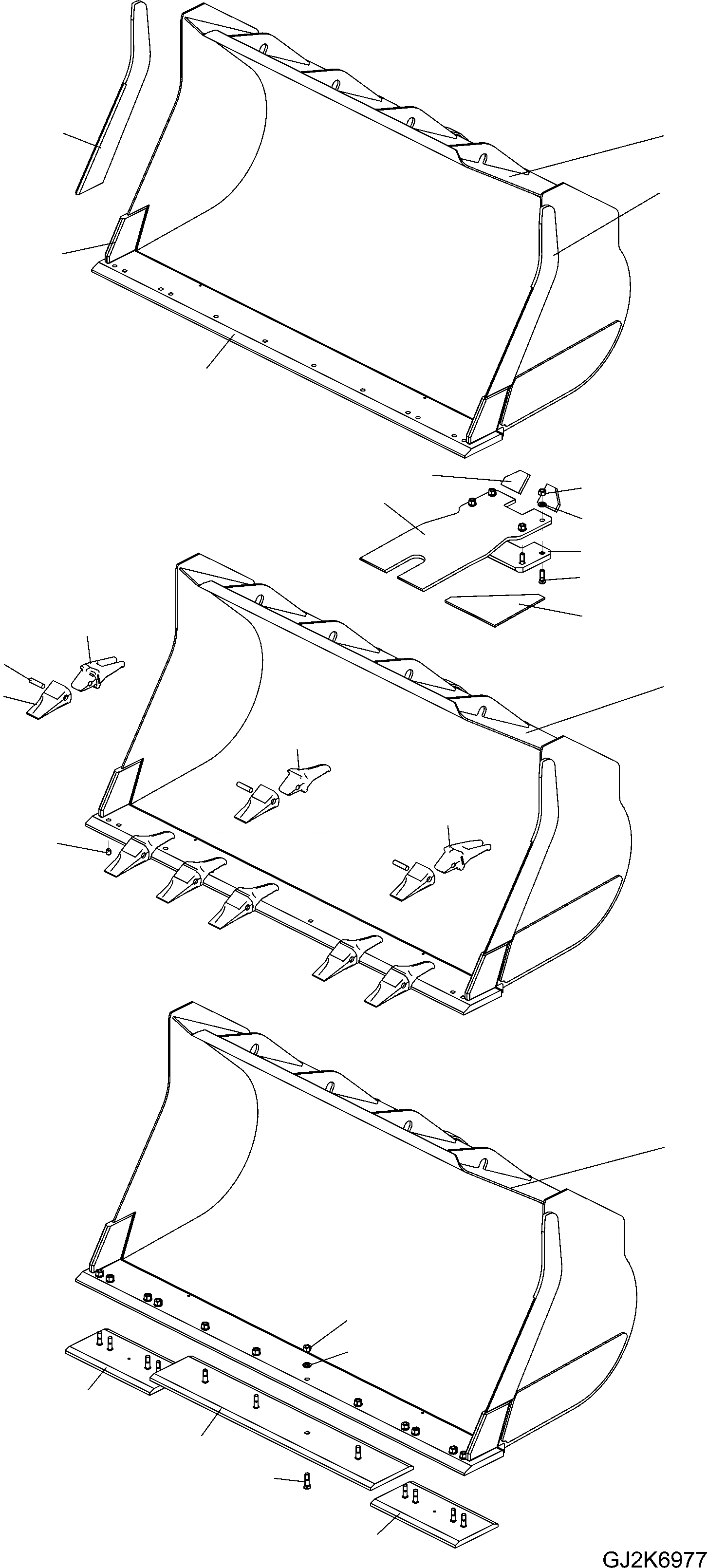 GJ2K6977