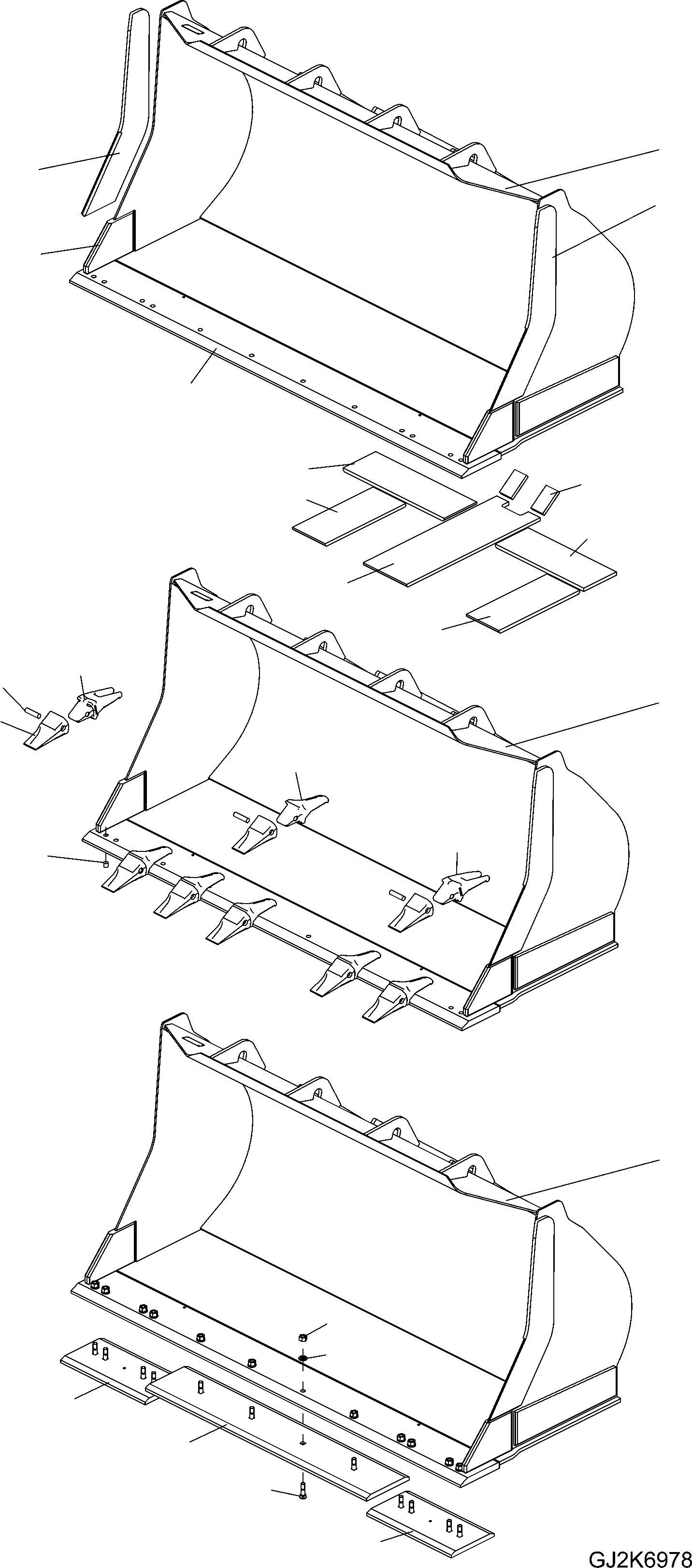 GJ2K6978