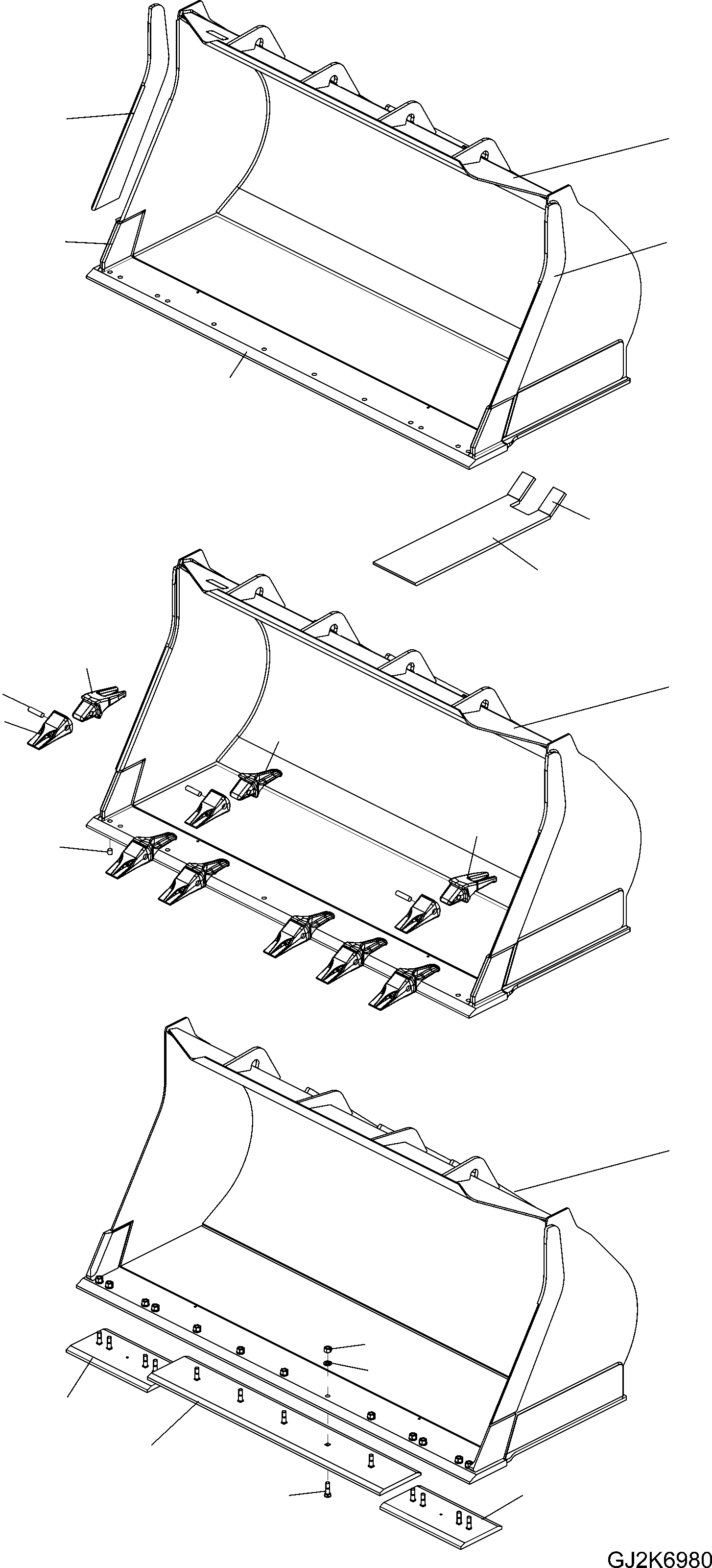 GJ2K6980