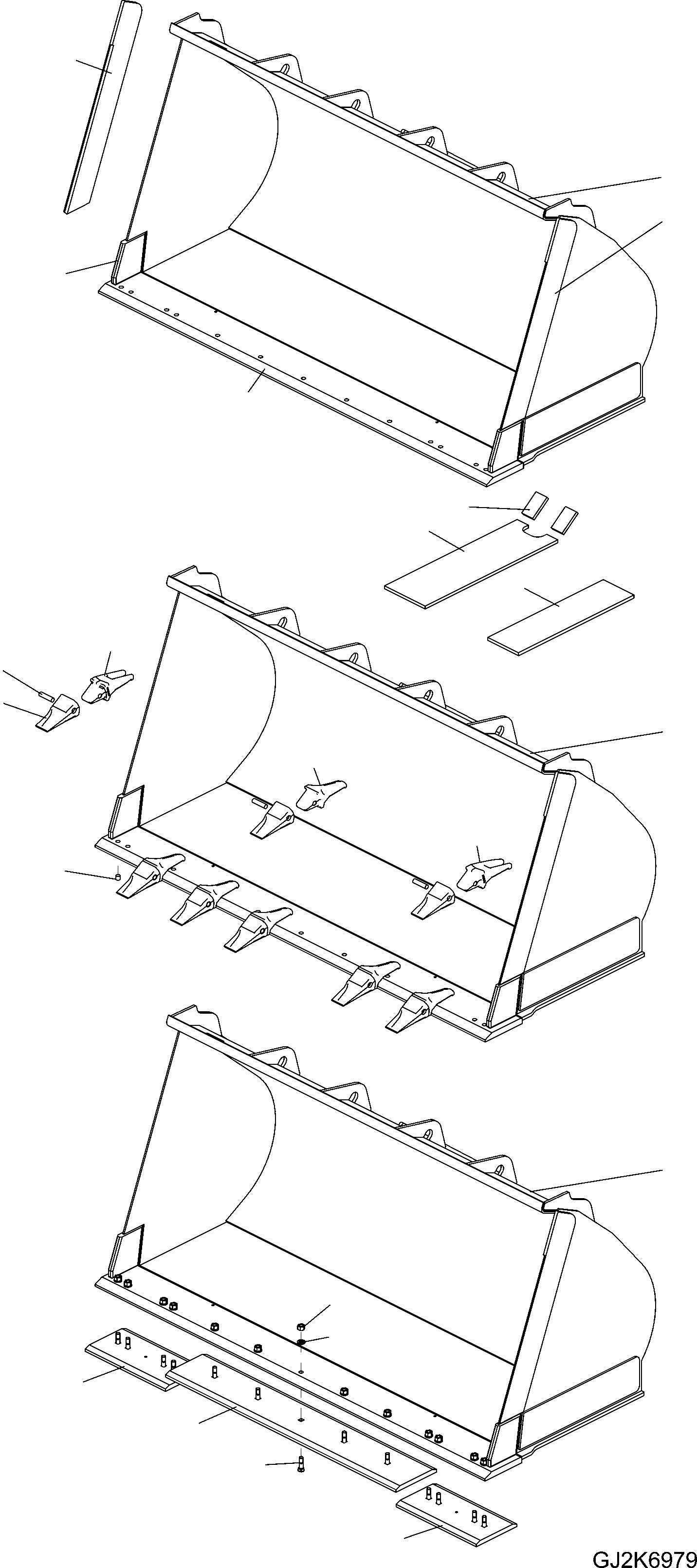 GJ2K6979