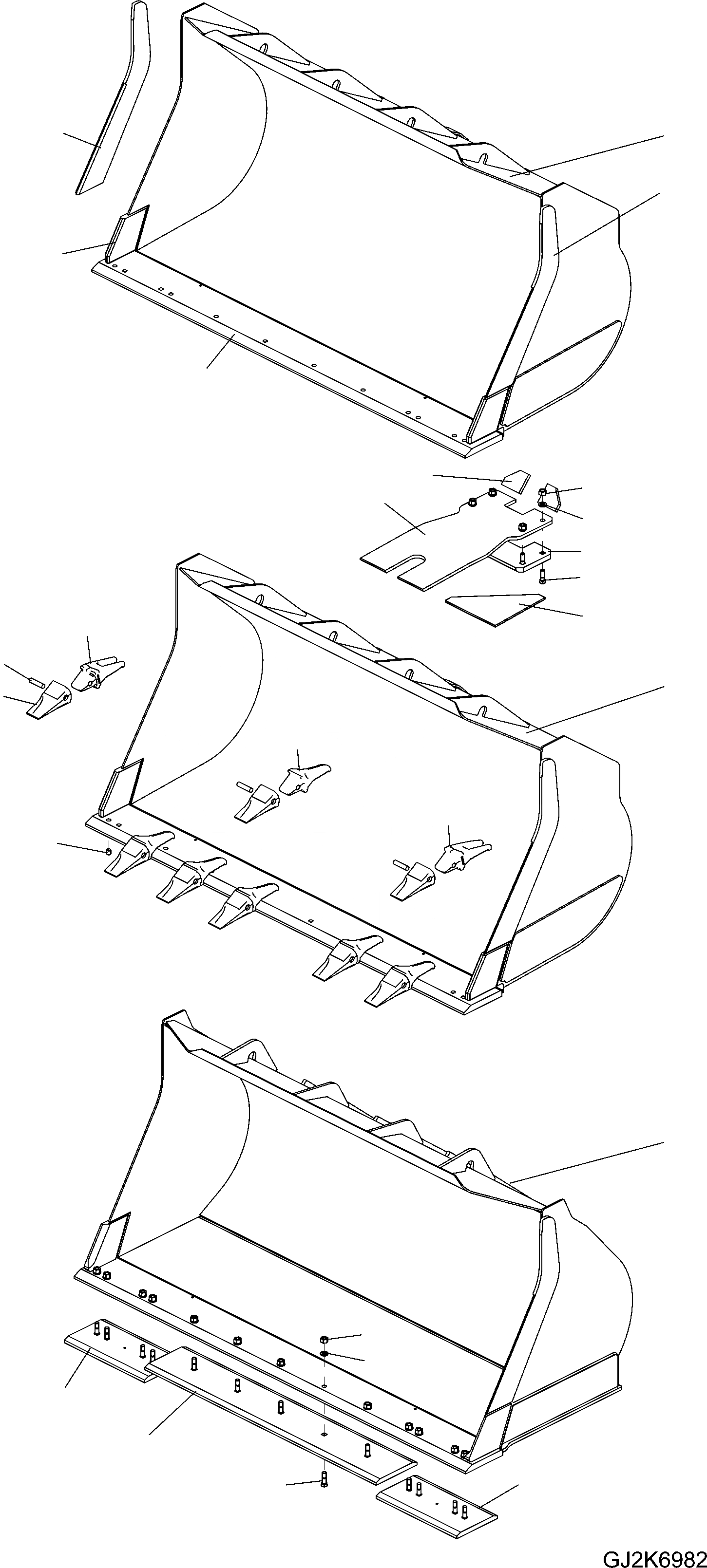 GJ2K6982