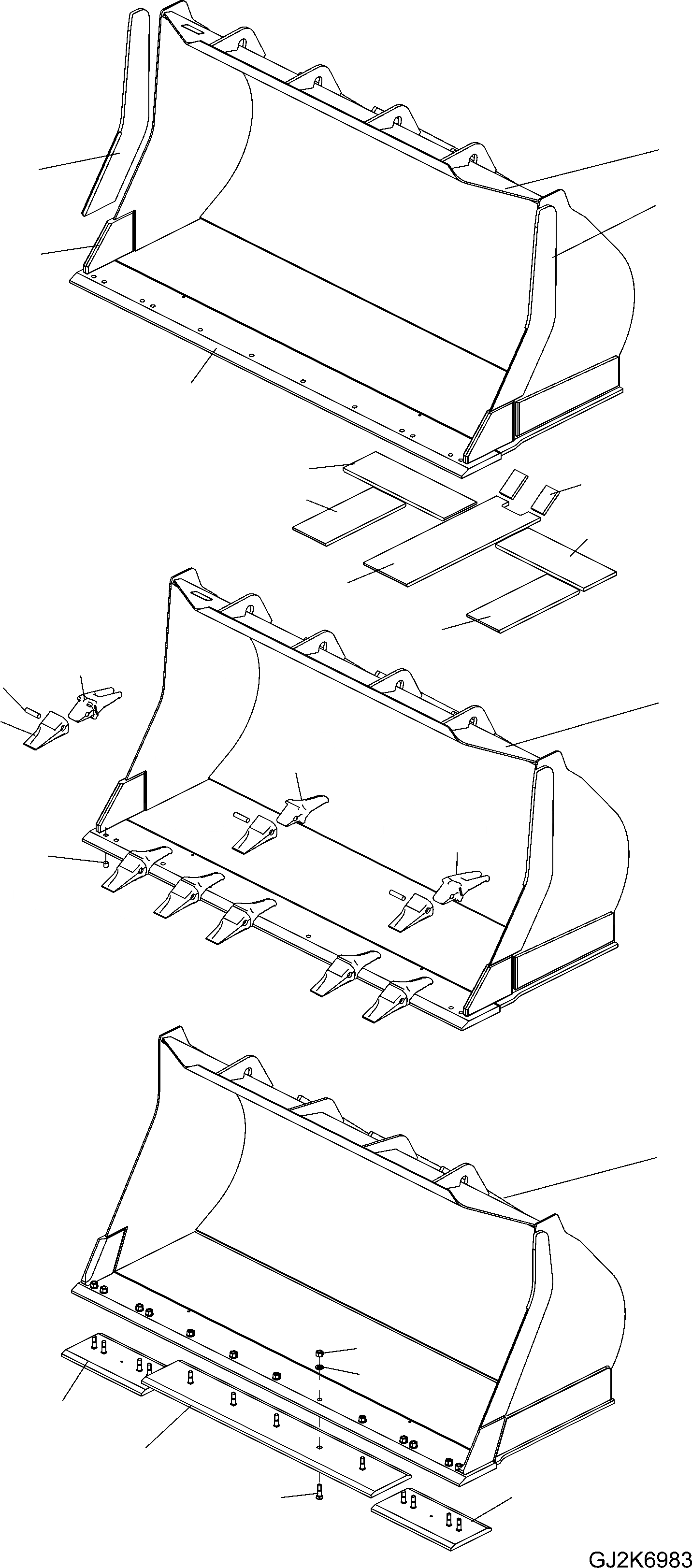 GJ2K6983