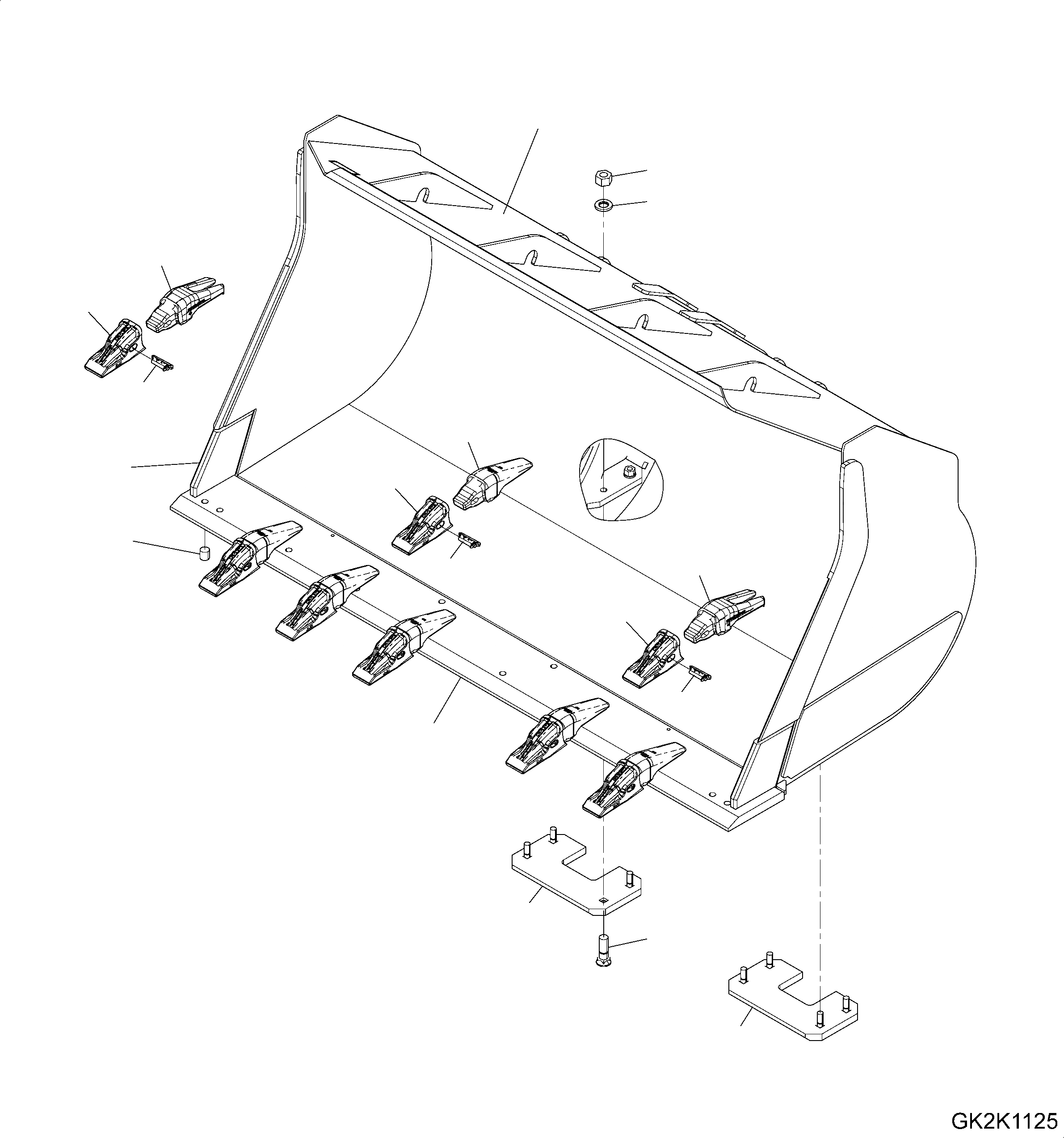 GK2K1125