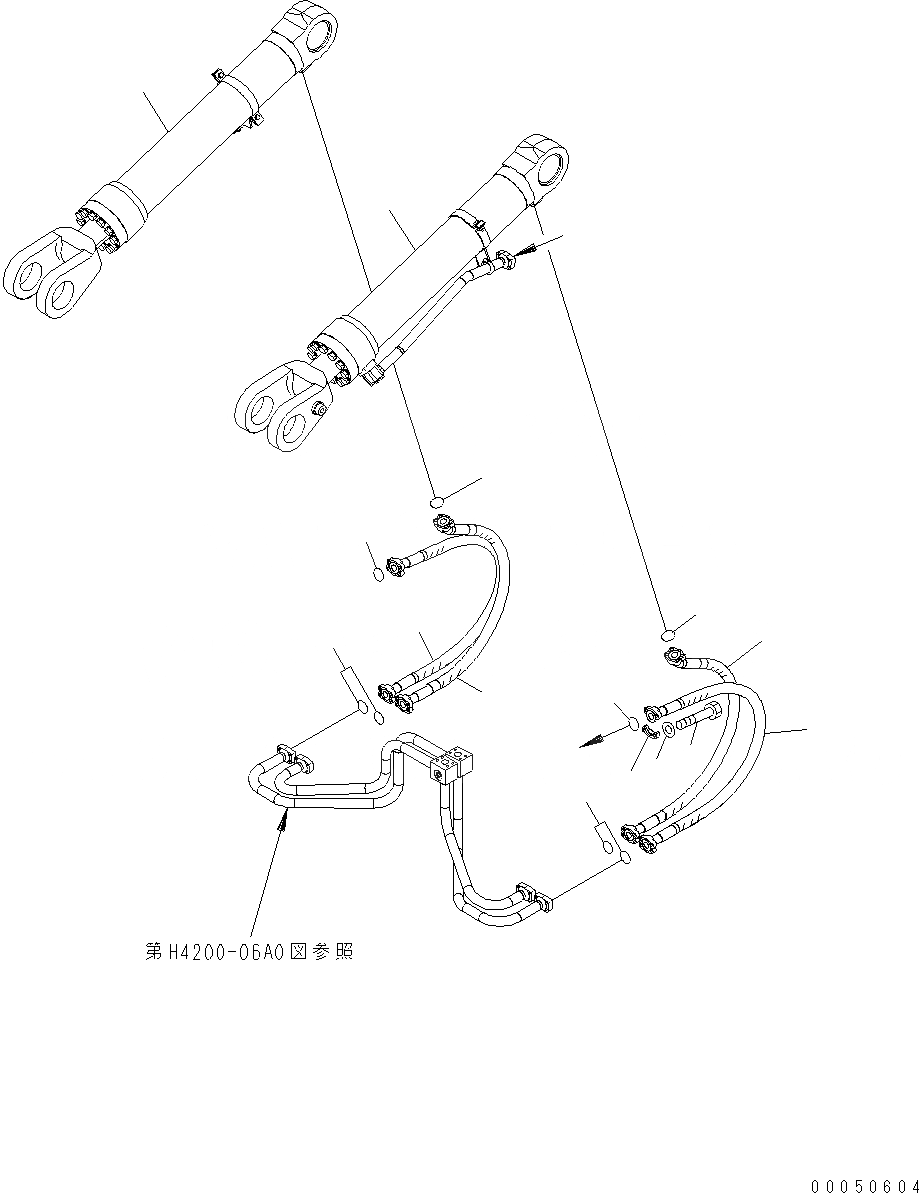 第H4200-06A0図参照

00050604