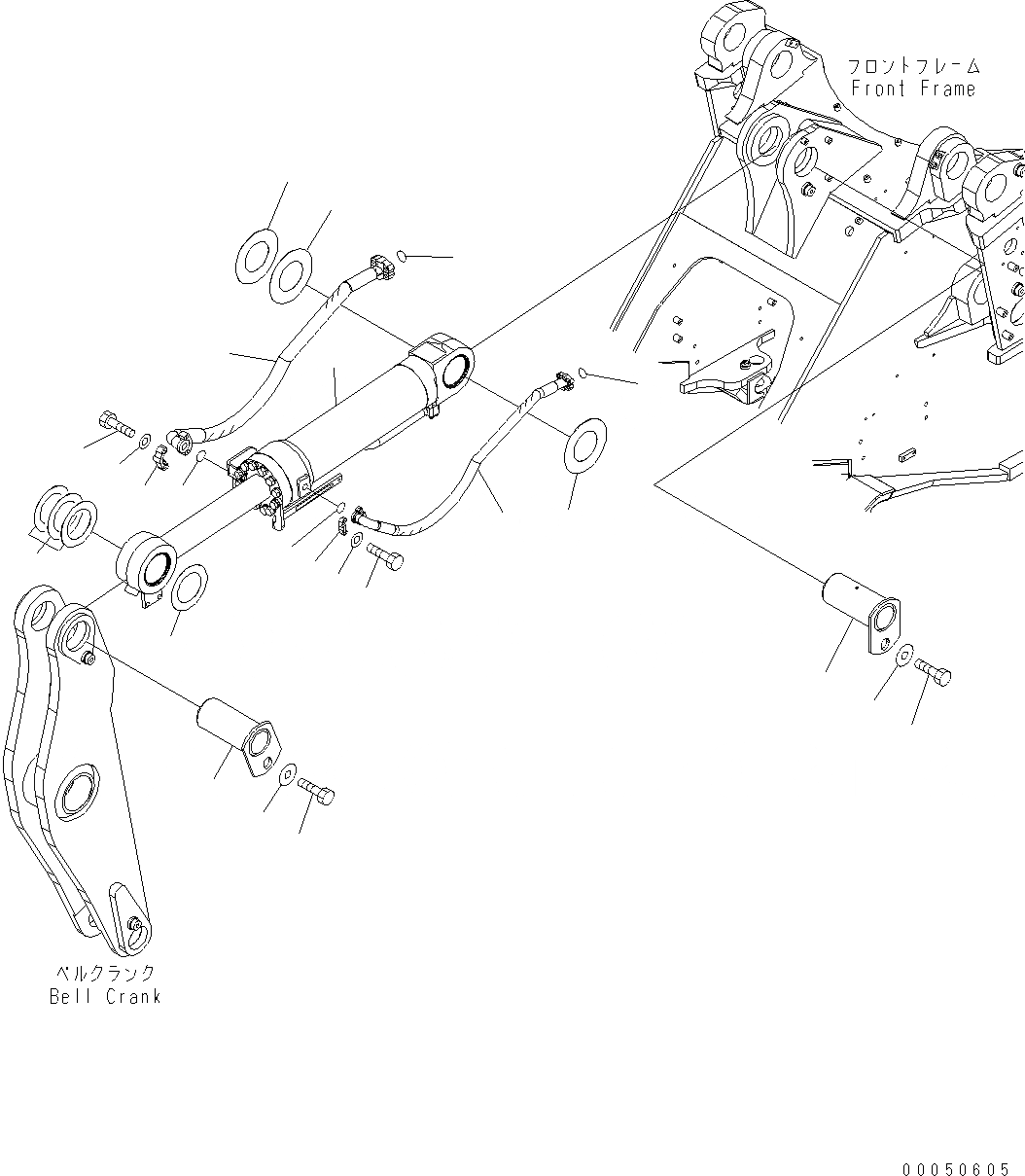 フロントフレーム
Front Frame

ベルクランク
Bell Crank

00050605