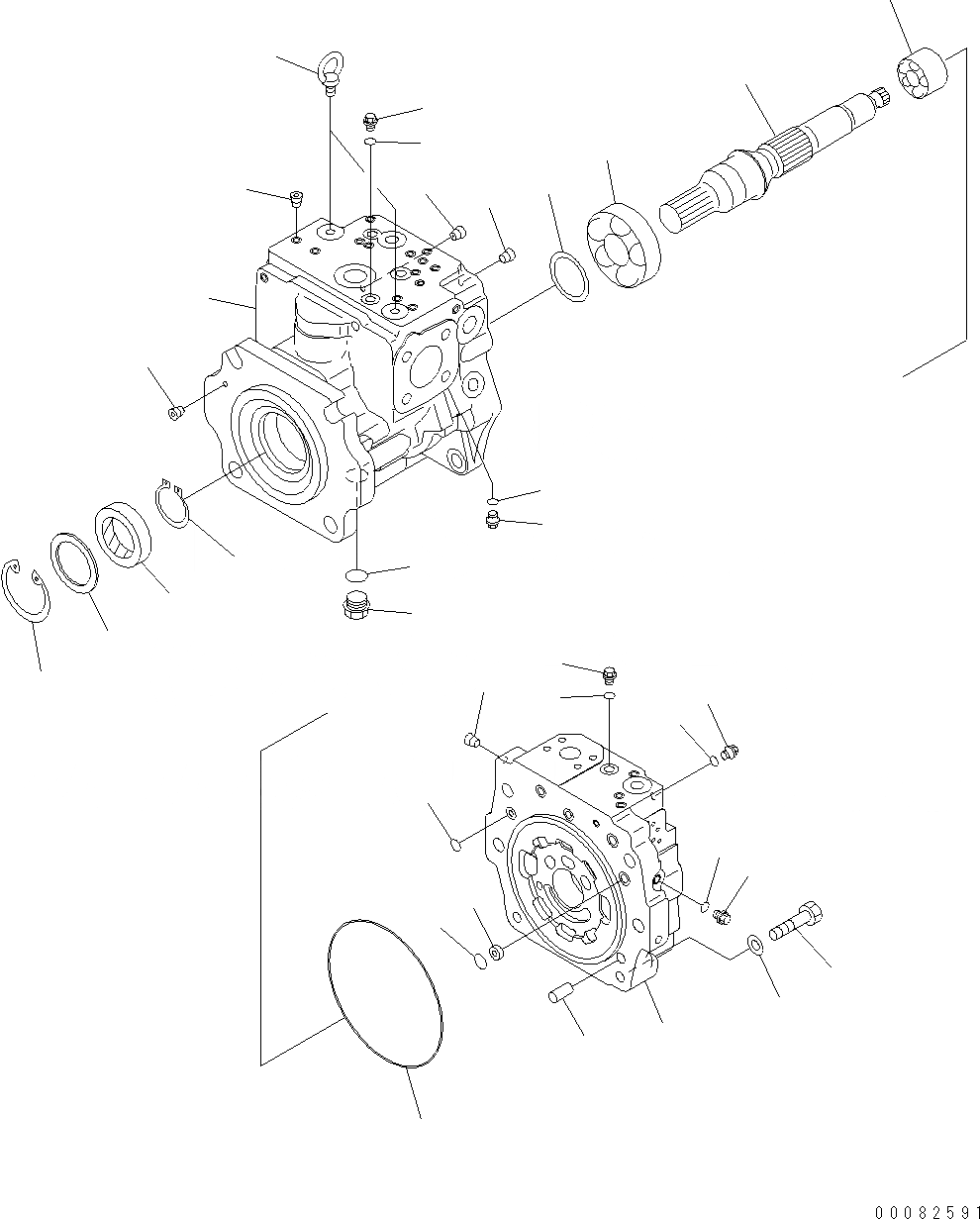 00082591