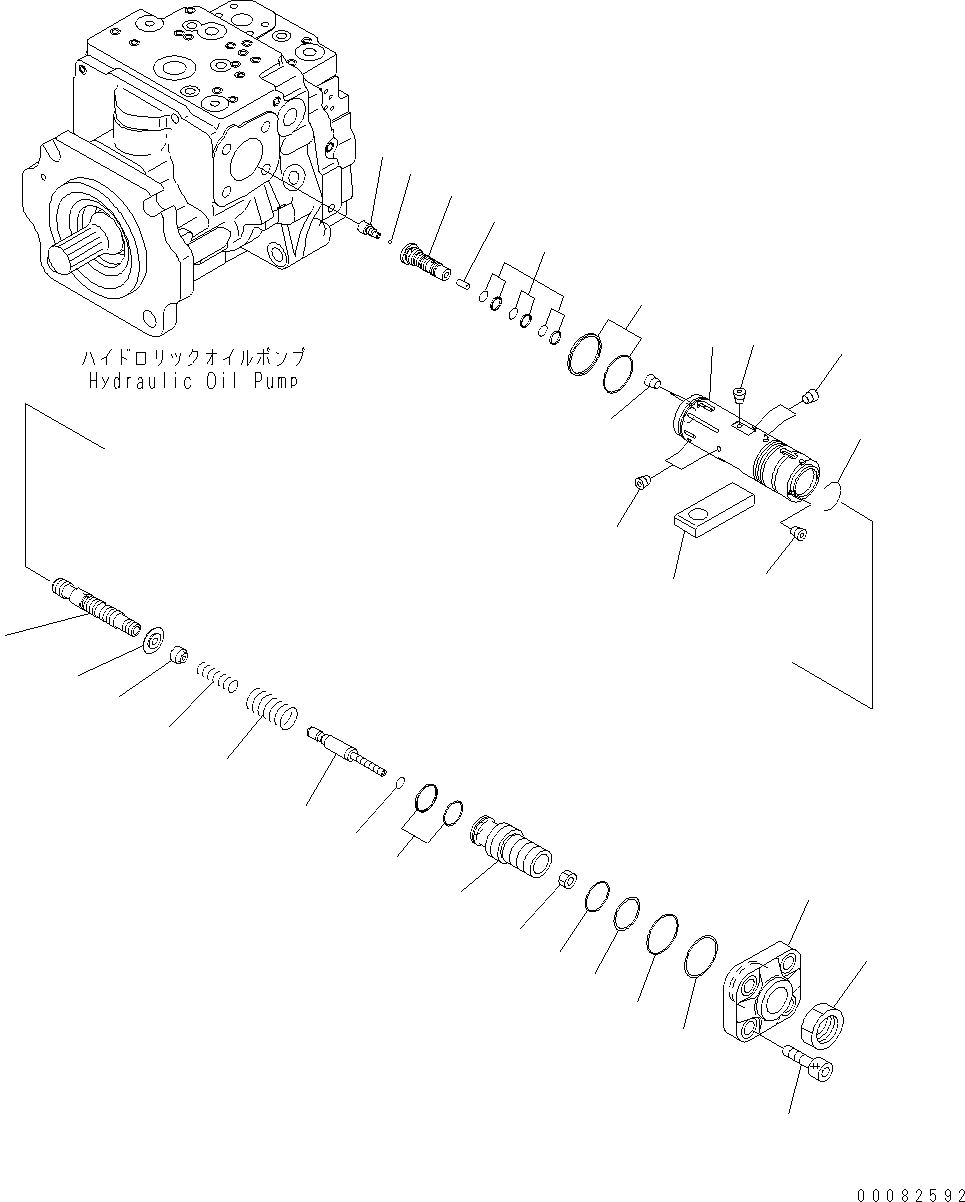 ハイドロリックオイルポンプ
Hydraulic Oil Pump

00082592