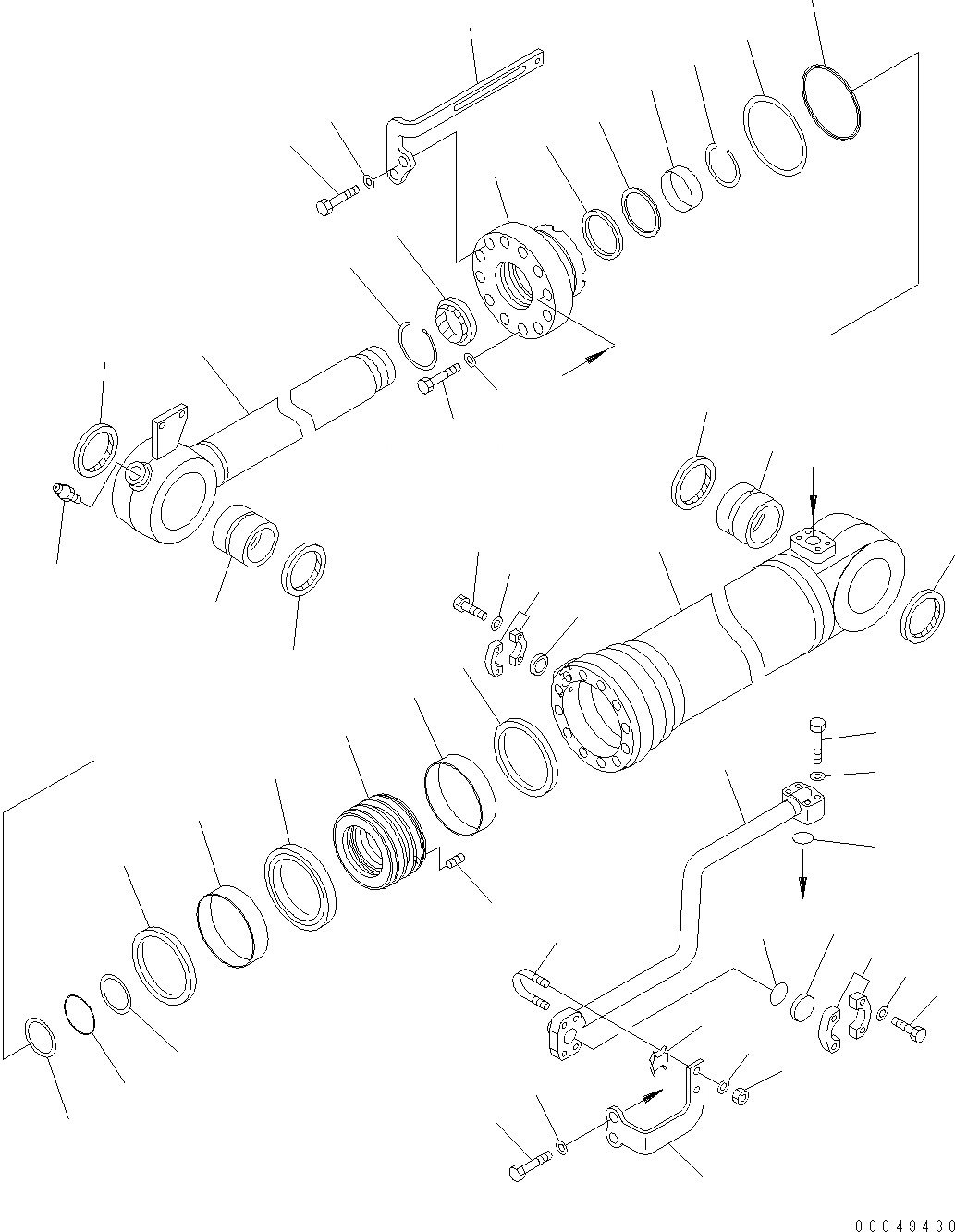 00049430