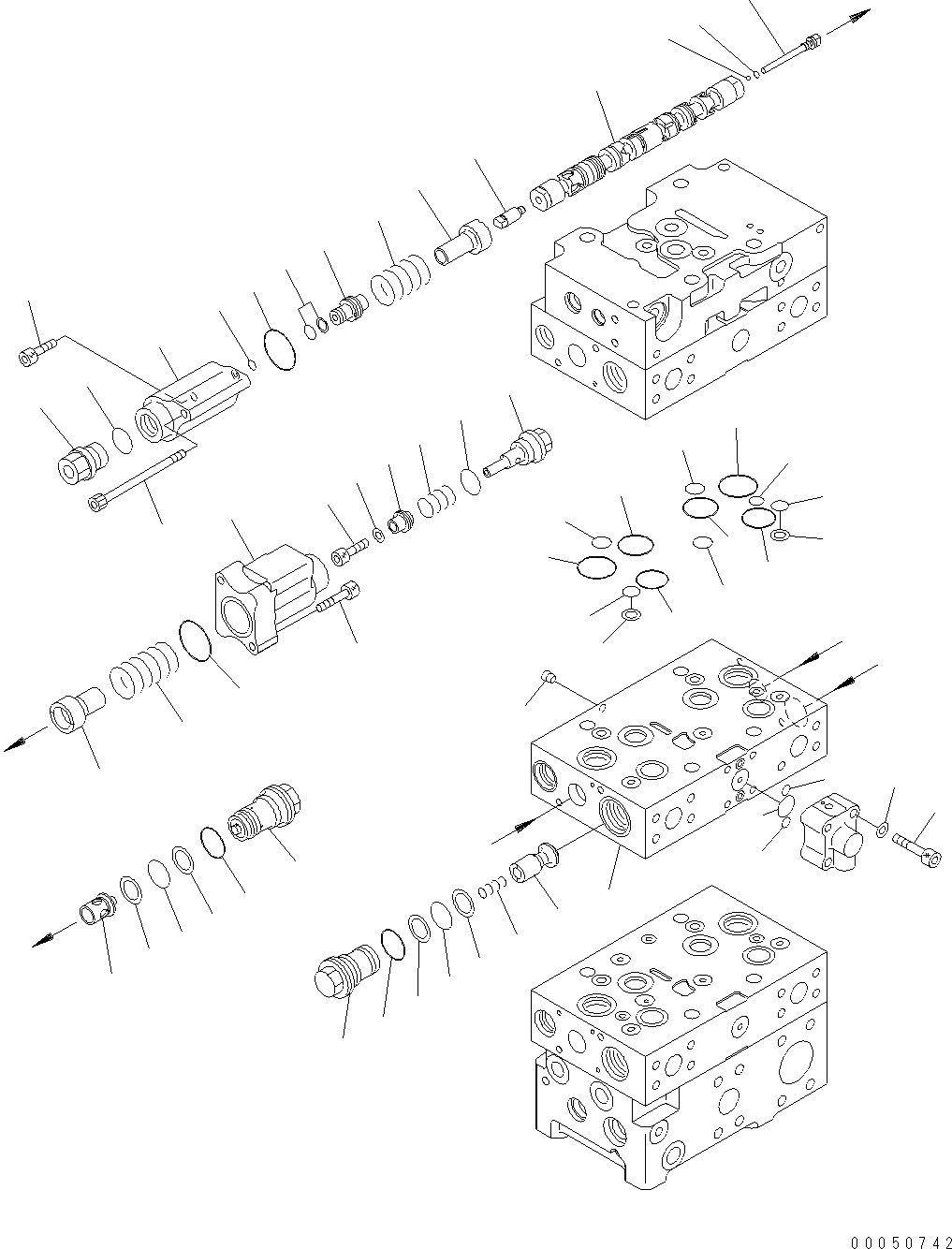 00050742